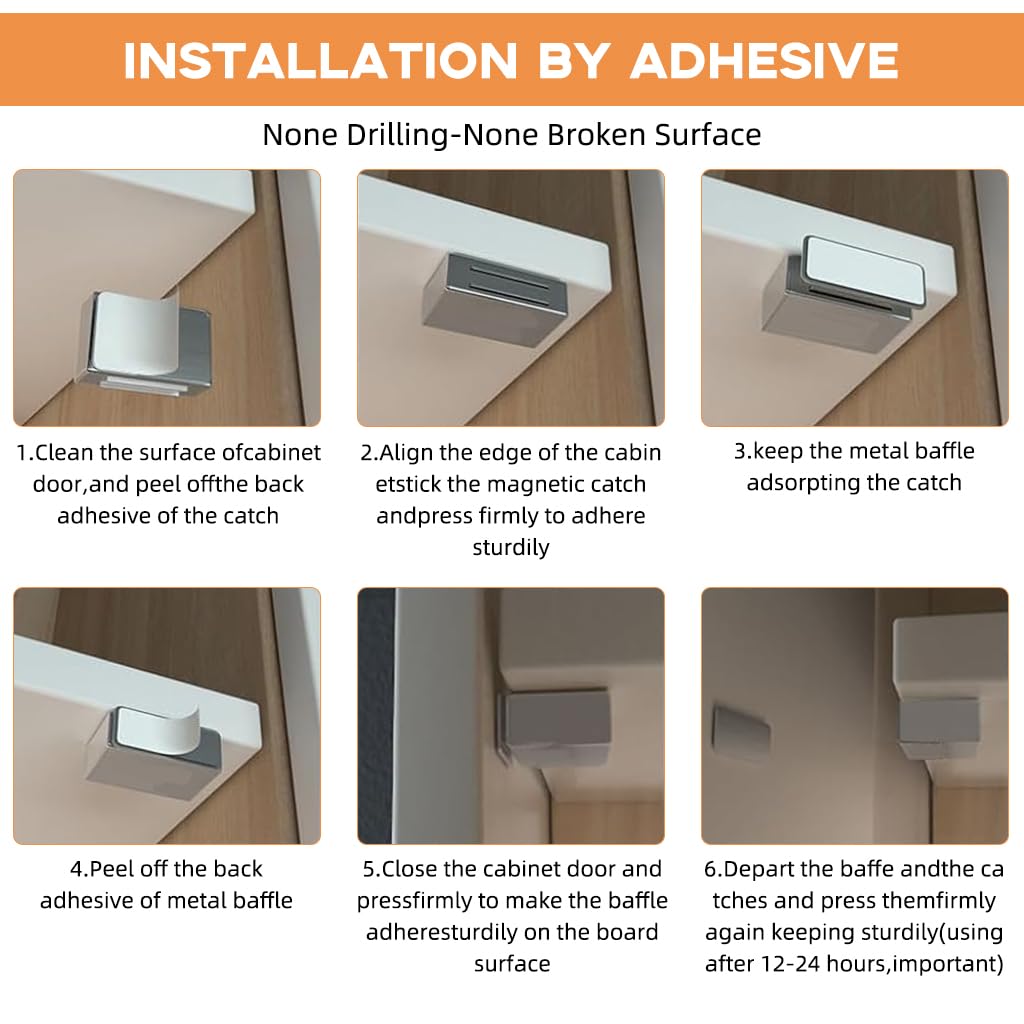 INSTALLATION BY ADHESIVE

None Drilling-None Broken Surface

1.Clean the surface ofcabinet door,and peel offthe back adhesive of the catch

2.Align the edge of the cabin etstick the magnetic catch andpress firmly to adhere sturdily

3.keep the metal baffle adsorpting the catch

4.Peel off the back adhesive of metal baffle

5.Close the cabinet door and pressfirmly to make the baffle adheresturdily on the board surface

6.Depart the baffe andthe ca tches and press themfirmly again keeping sturdily(using after 12-24 hours,important)