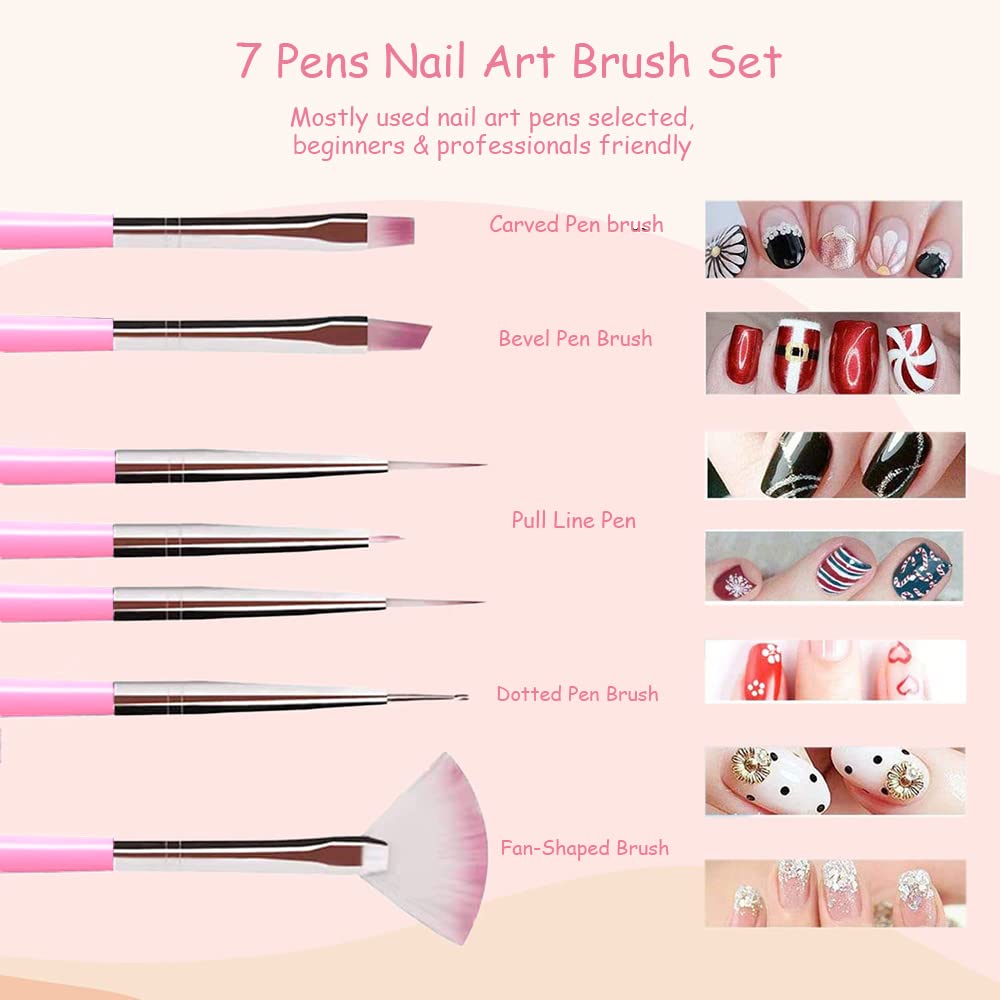 7 Pens Nail Art Brush Set

Mostly used nail art pens selected, beginners & professionals friendly

Carved Pen brush

Bevel Pen Brush

Pull Line Pen

Dotted Pen Brush

Fan-Shaped Brush