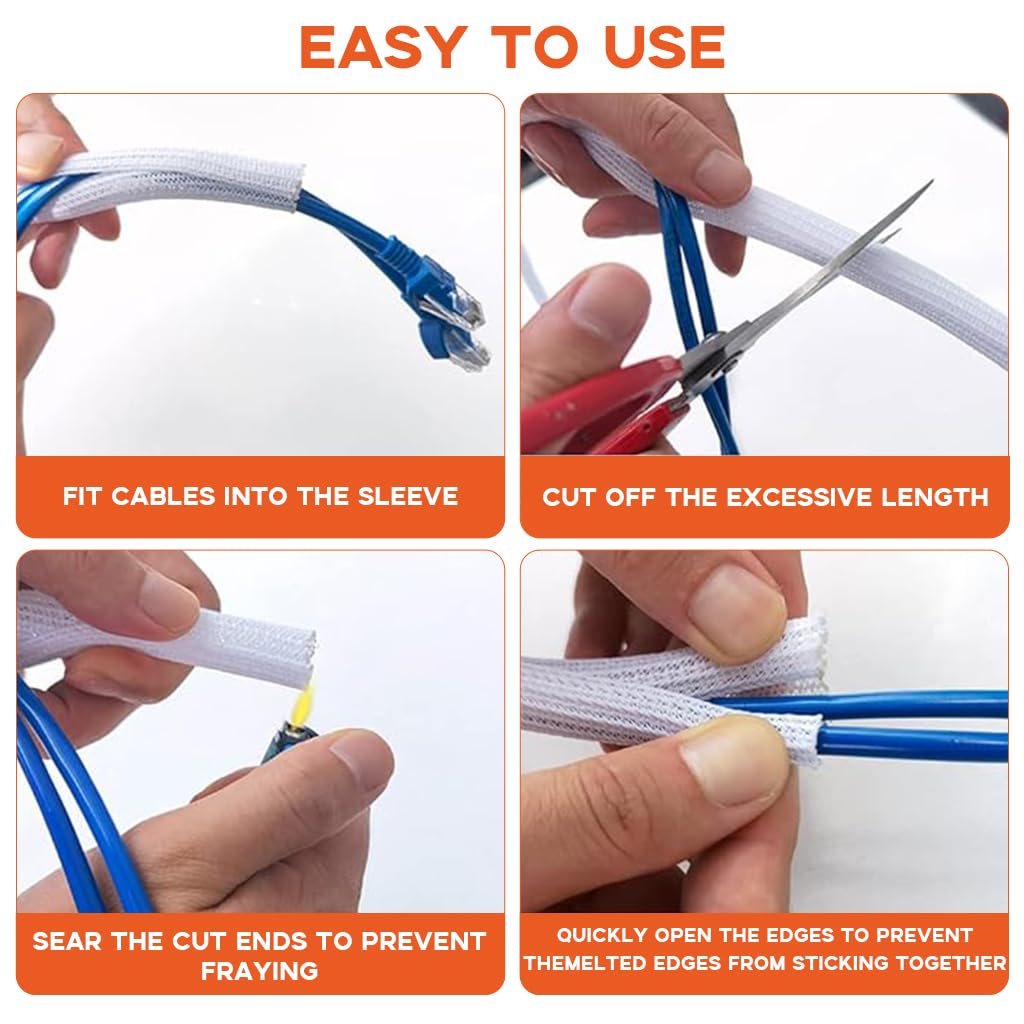 EASY TO USE

FIT CABLES INTO THE SLEEVE

CUT OFF THE EXCESSIVE LENGTH

SEAR THE CUT ENDS TO PREVENT FRAYING

QUICKLY OPEN THE EDGES TO PREVENT THEMELTED EDGES FROM STICKING TOGETHER