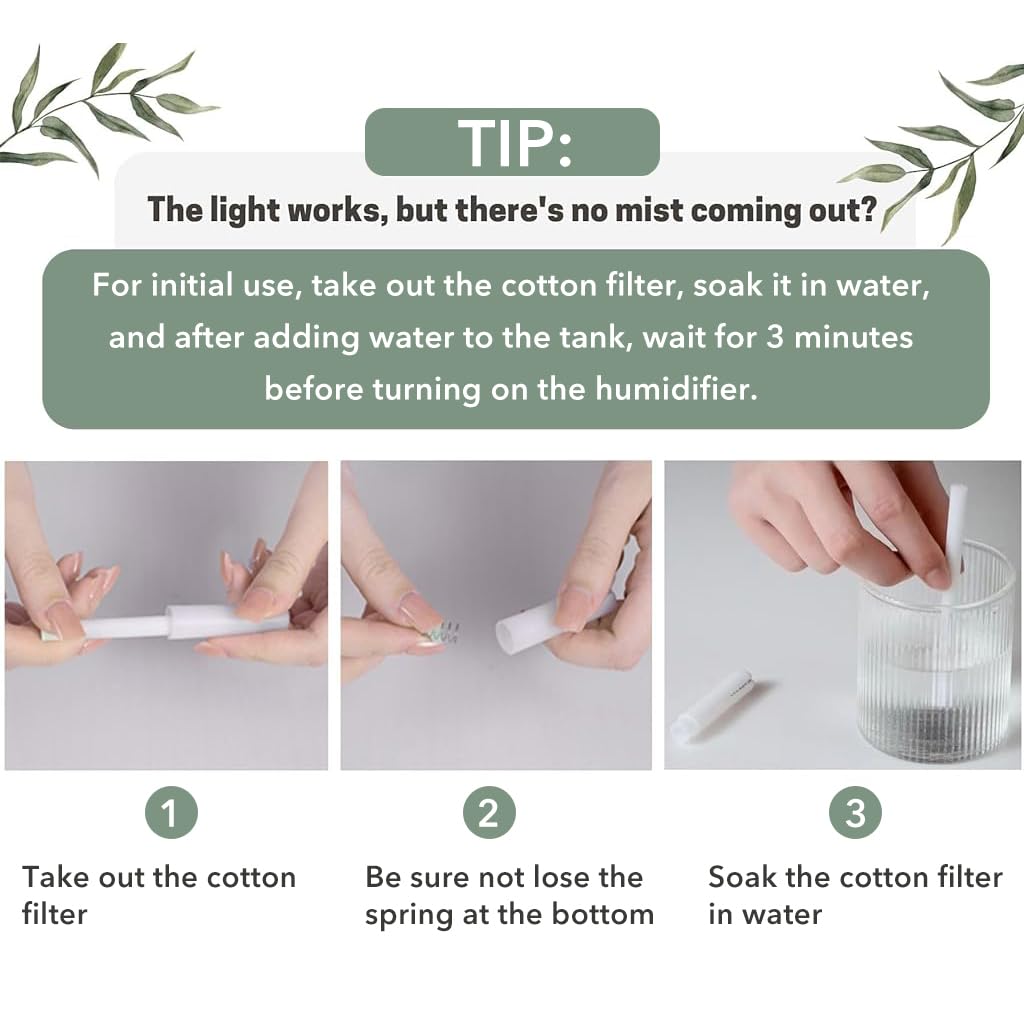 TIP:

The light works, but there's no mist coming out?

For initial use, take out the cotton filter, soak it in water, and after adding water to the tank, wait for 3 minutes before turning on the humidifier.

1
Take out the cotton filter

2
Be sure not lose the spring at the bottom

3
Soak the cotton filter in water