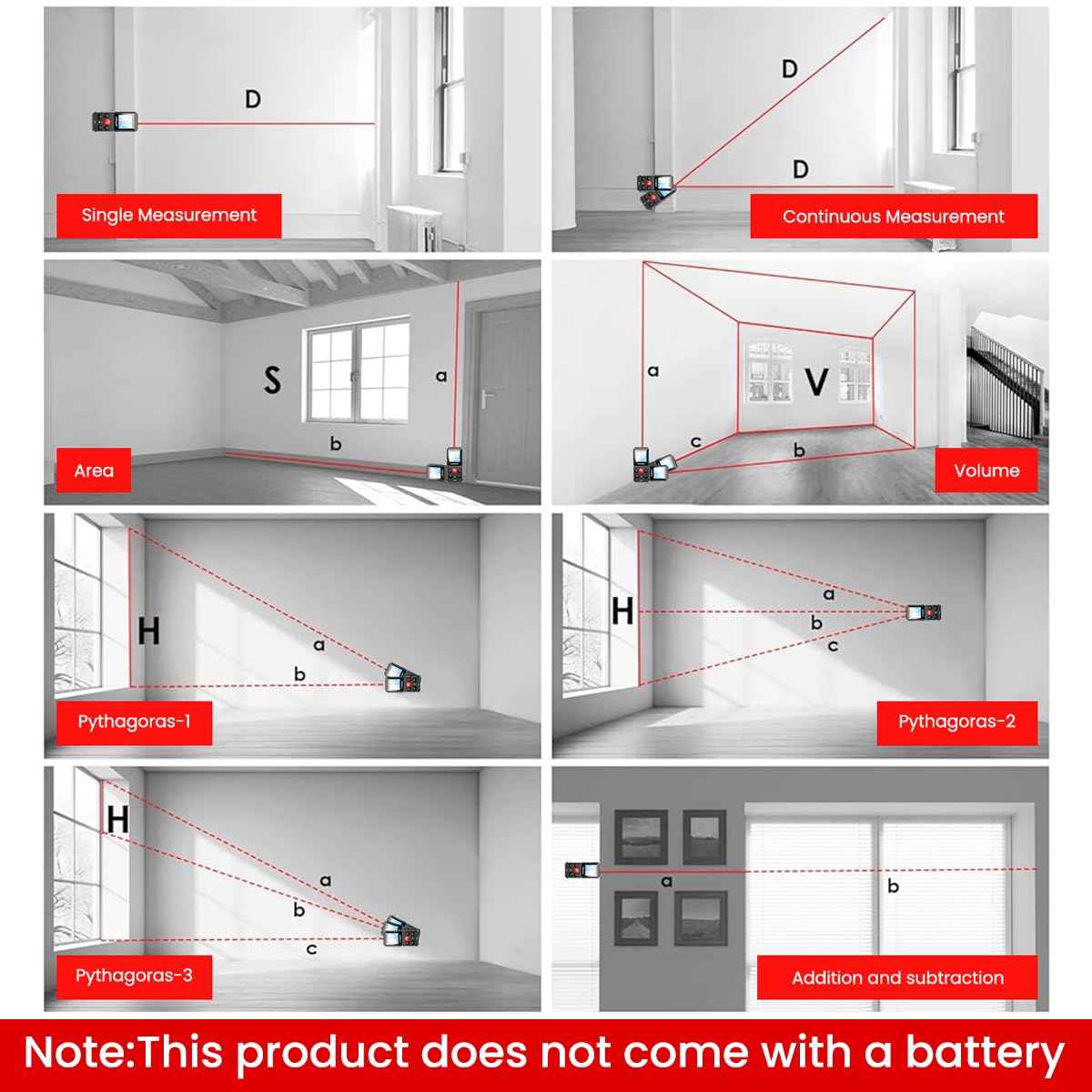 D

Single Measurement

D

D

Continuous Measurement

S

a

b

Area

a

V

c

b

Volume

H

a

b

Pythagoras-1

H

a

b

c

Pythagoras-2

H

a

b

c

Pythagoras-3

a

b

Addition and subtraction

Note:This product does not come with a battery