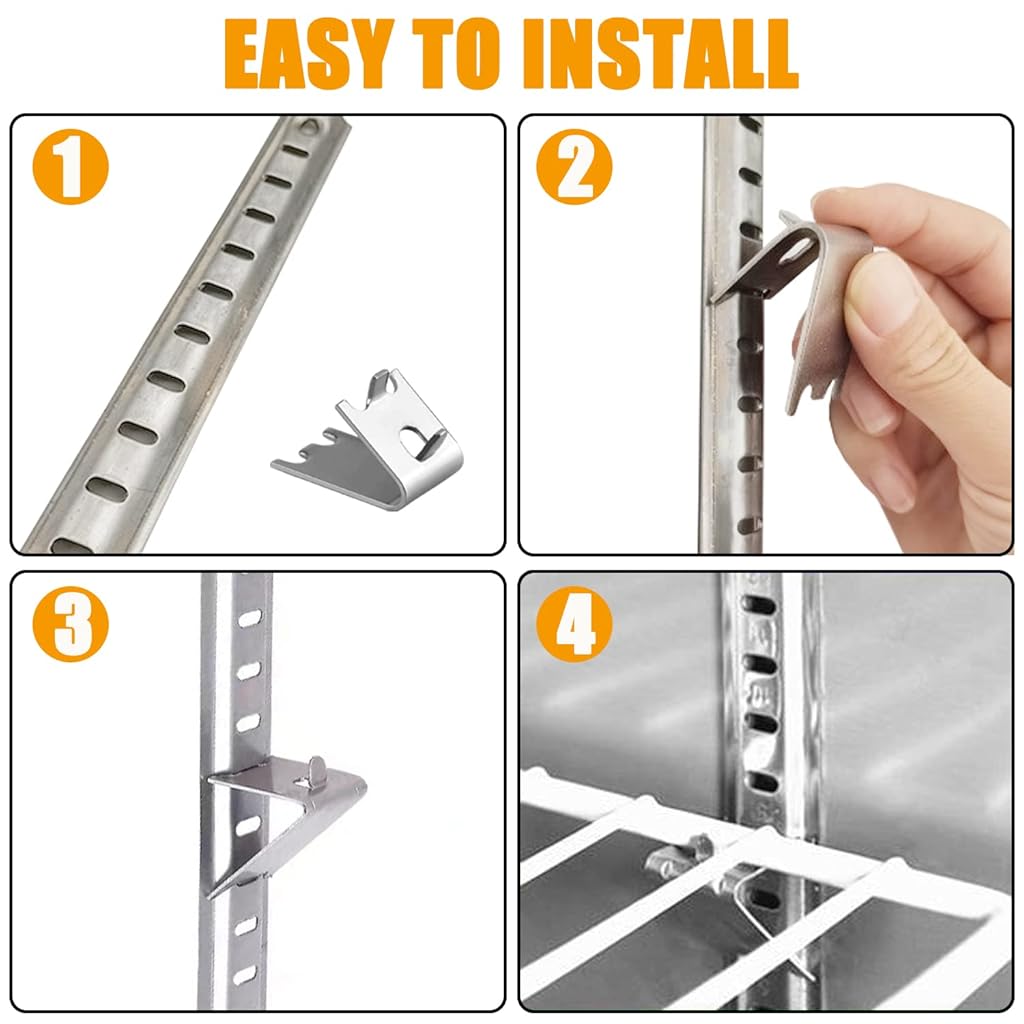 EASY TO INSTALL

1

2

3

4