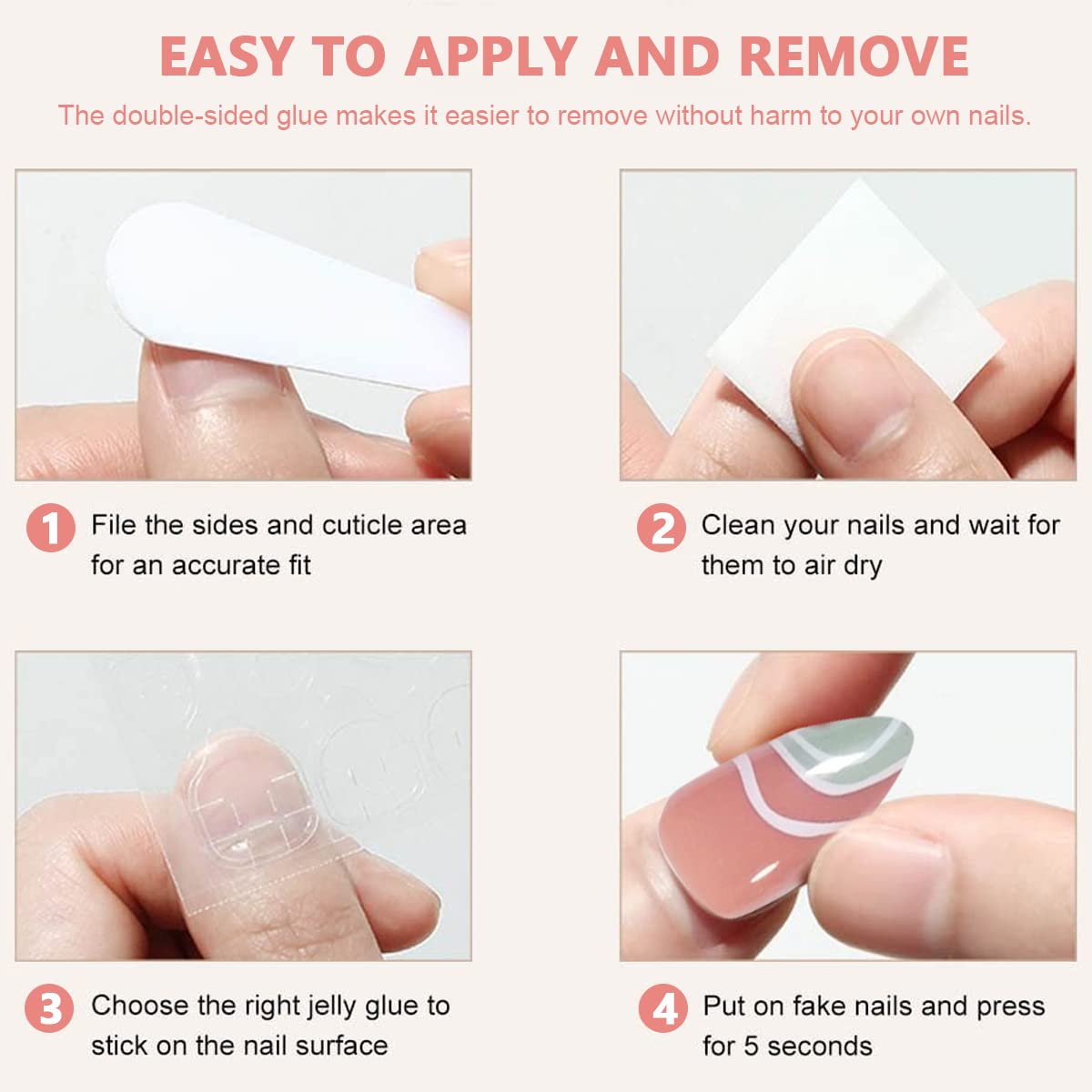 EASY TO APPLY AND REMOVE

The double-sided glue makes it easier to remove without harm to your own nails.

1 File the sides and cuticle area for an accurate fit

2 Clean your nails and wait for them to air dry

3 Choose the right jelly glue to stick on the nail surface

4 Put on fake nails and press for 5 seconds