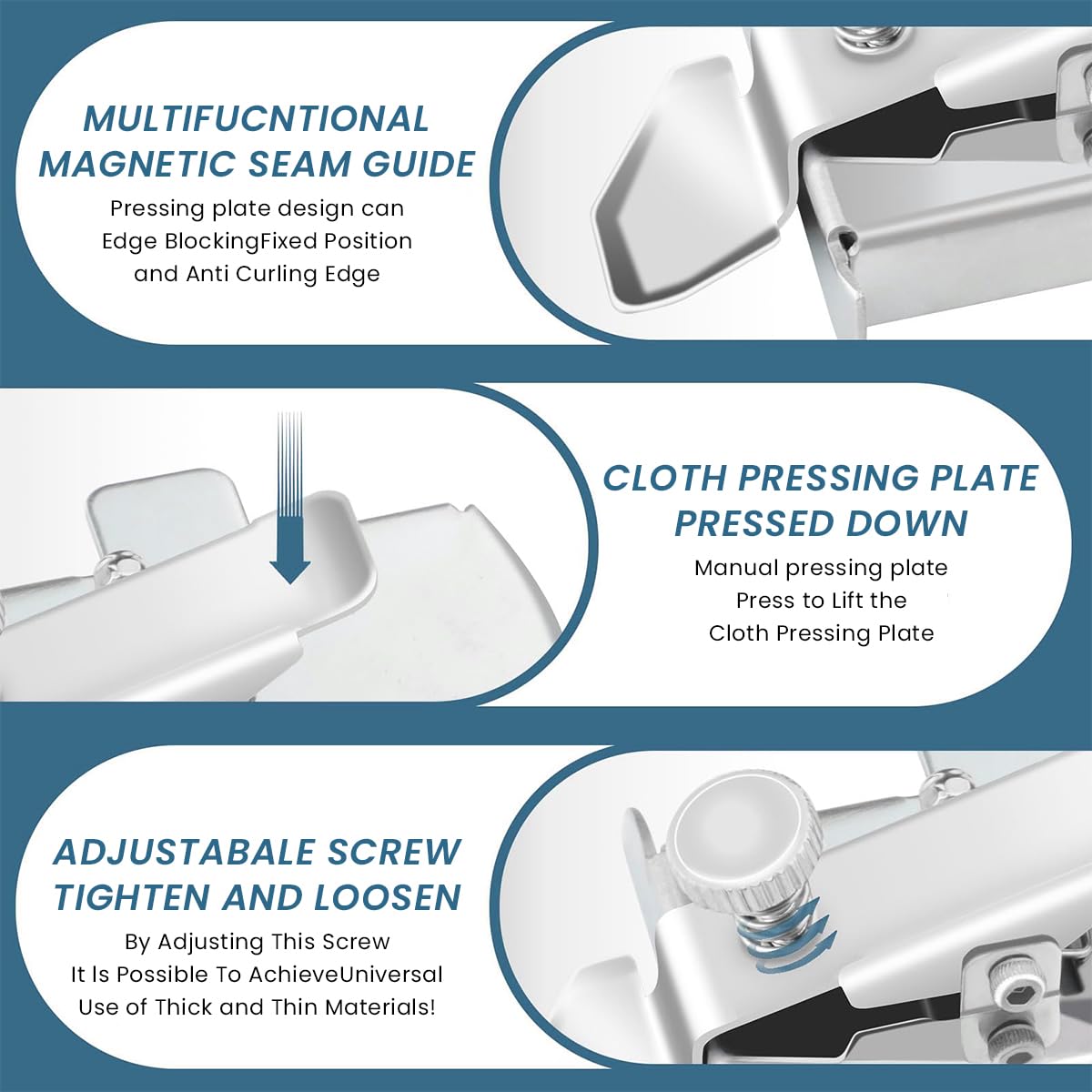 MULTIFUCNTIONAL MAGNETIC SEAM GUIDE

Pressing plate design can Edge BlockingFixed Position and Anti Curling Edge

CLOTH PRESSING PLATE PRESSED DOWN

Manual pressing plate Press to Lift the Cloth Pressing Plate

ADJUSTABALE SCREW TIGHTEN AND LOOSEN

By Adjusting This Screw It Is Possible To AchieveUniversal Use of Thick and Thin Materials!