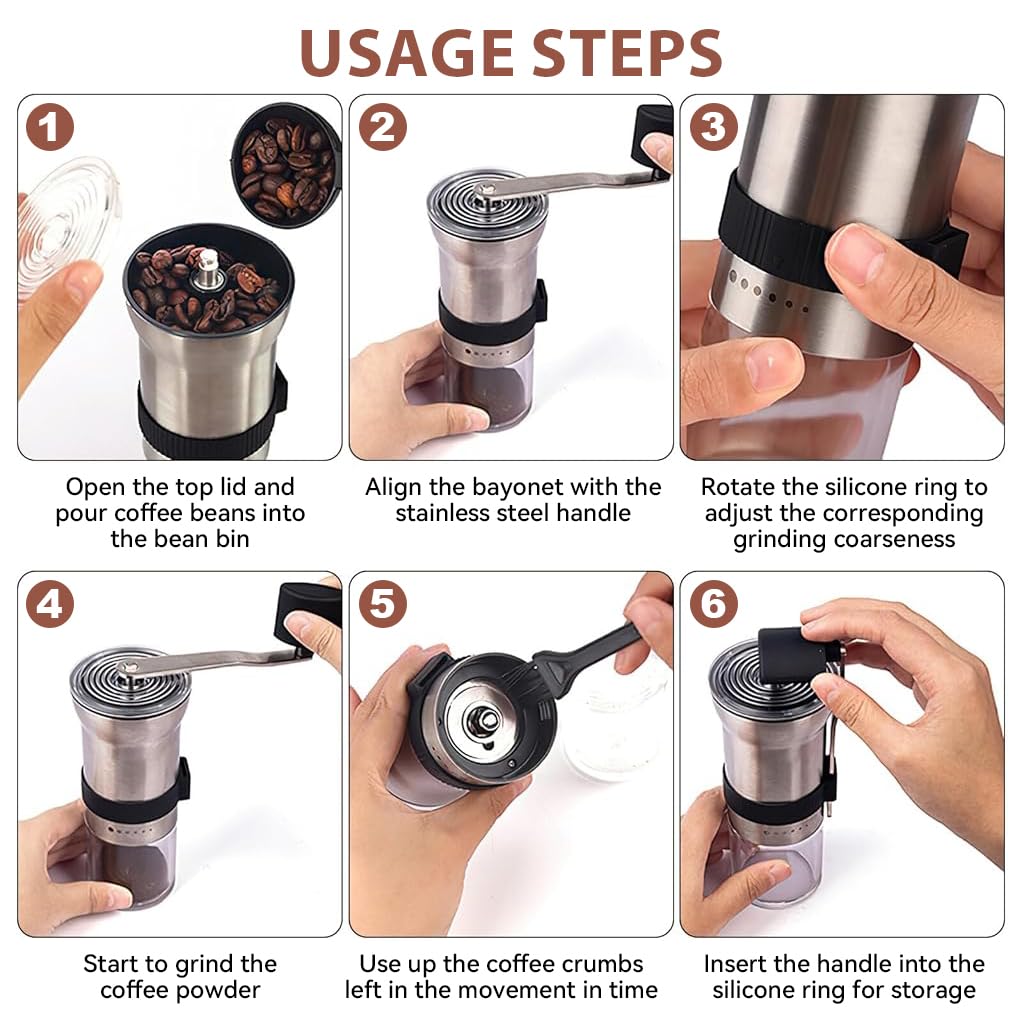 USAGE STEPS

1

Open the top lid and pour coffee beans into the bean bin

2

Align the bayonet with the stainless steel handle

3

Rotate the silicone ring to adjust the corresponding grinding coarseness

4

Start to grind the coffee powder

5

Use up the coffee crumbs left in the movement in time

6

Insert the handle into the silicone ring for storage