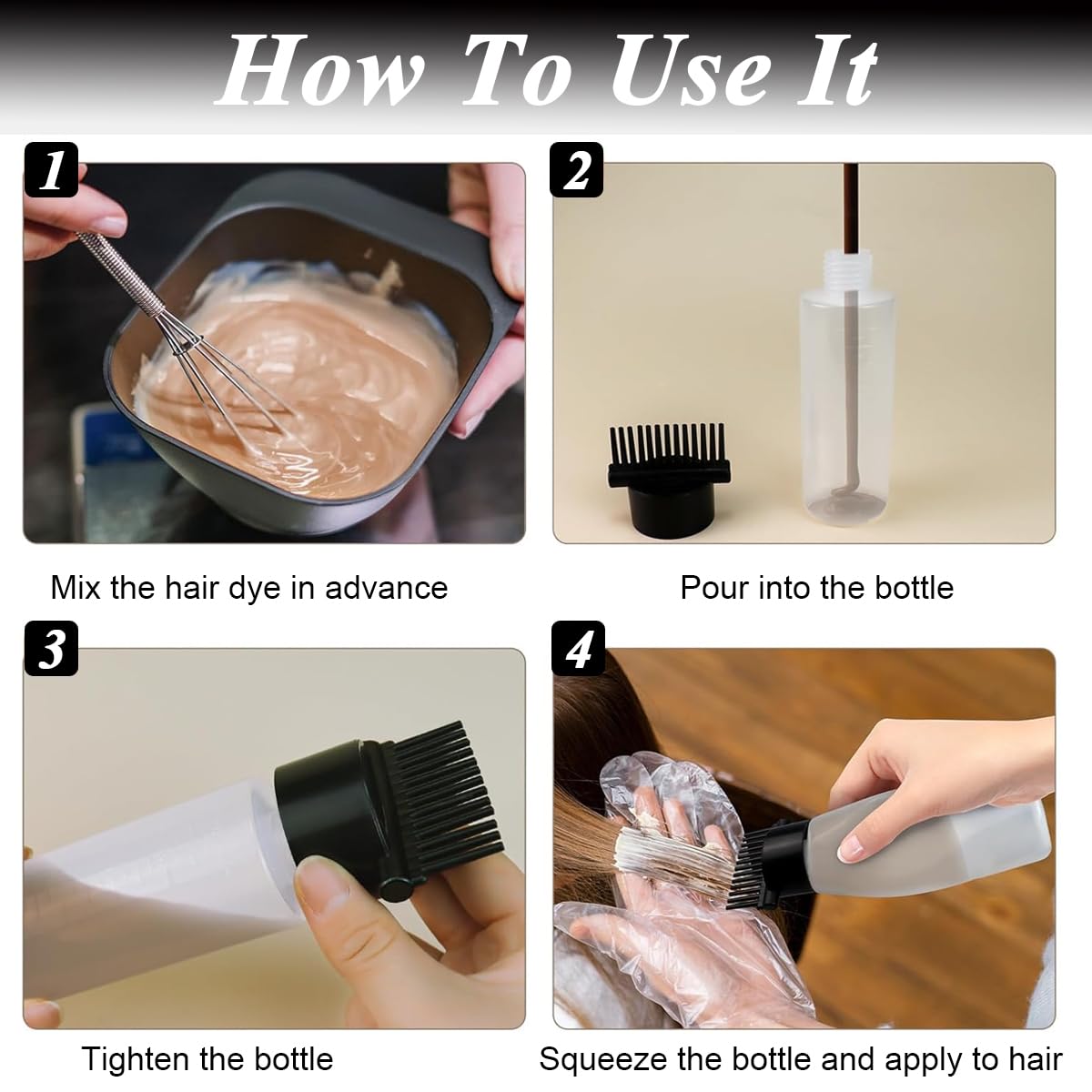 How To Use It

1

Mix the hair dye in advance

2

Pour into the bottle

3

Tighten the bottle

4

Squeeze the bottle and apply to hair