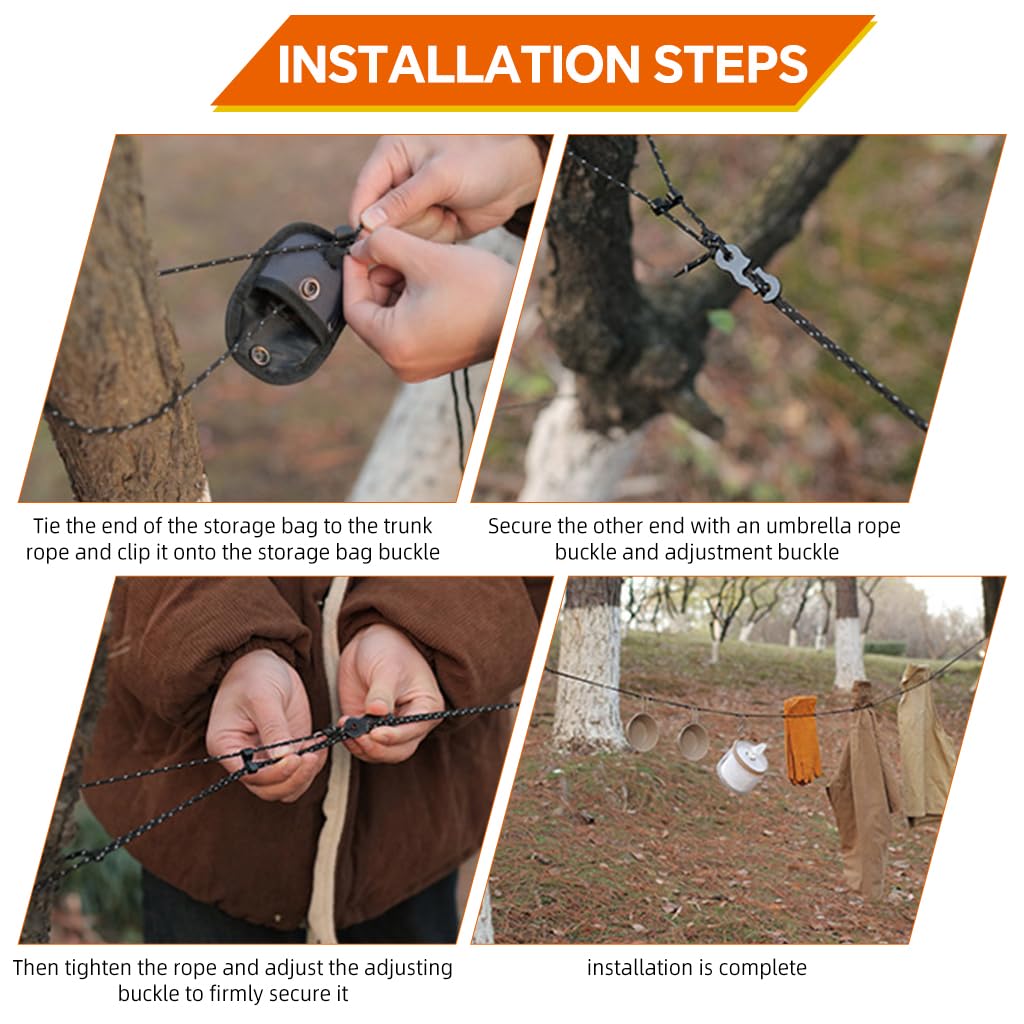 INSTALLATION STEPS

Tie the end of the storage bag to the trunk rope and clip it onto the storage bag buckle

Secure the other end with an umbrella rope buckle and adjustment buckle

Then tighten the rope and adjust the adjusting buckle to firmly secure it

installation is complete