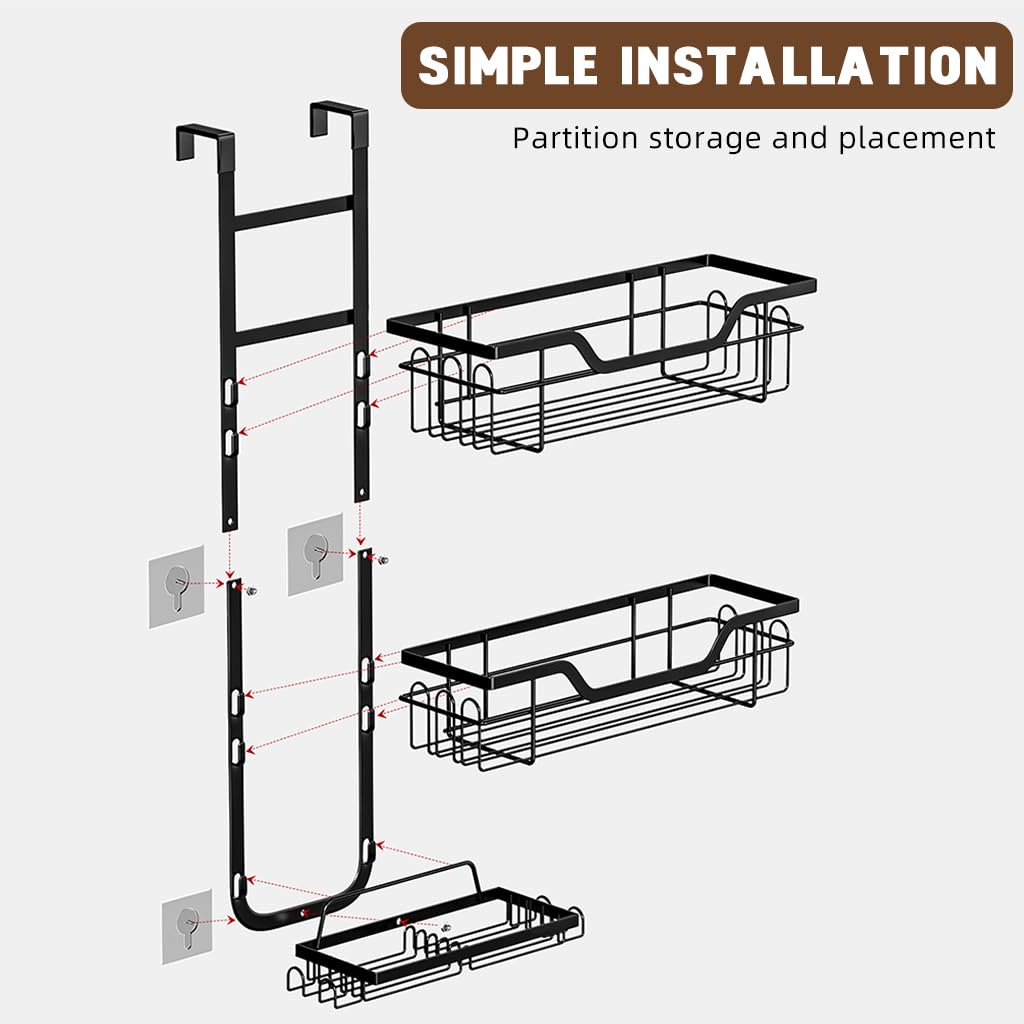 SIMPLE INSTALLATION

Partition storage and placement