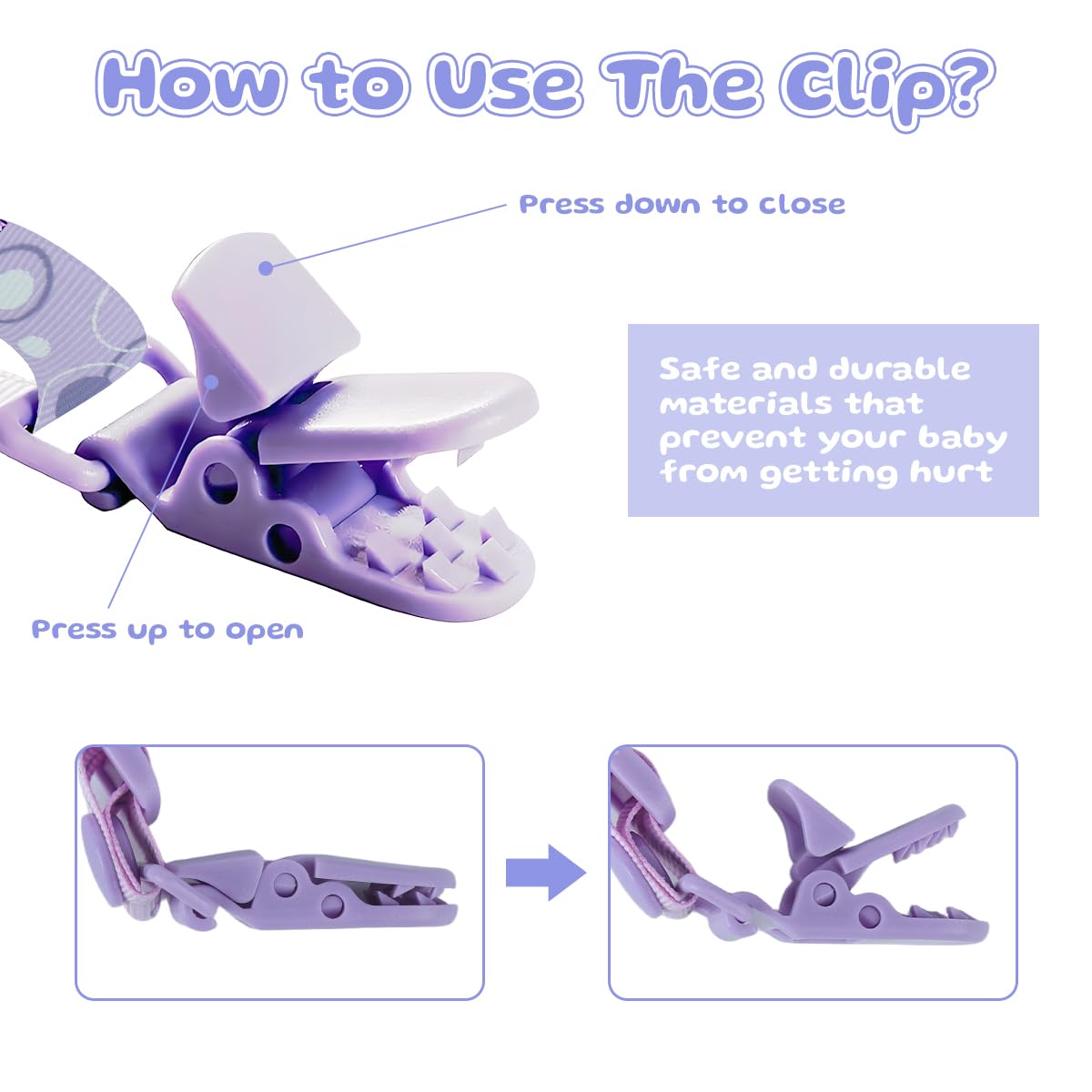 How to Use The Clip?

Press down to close

Safe and durable materials that prevent your baby from getting hurt

Press up to open