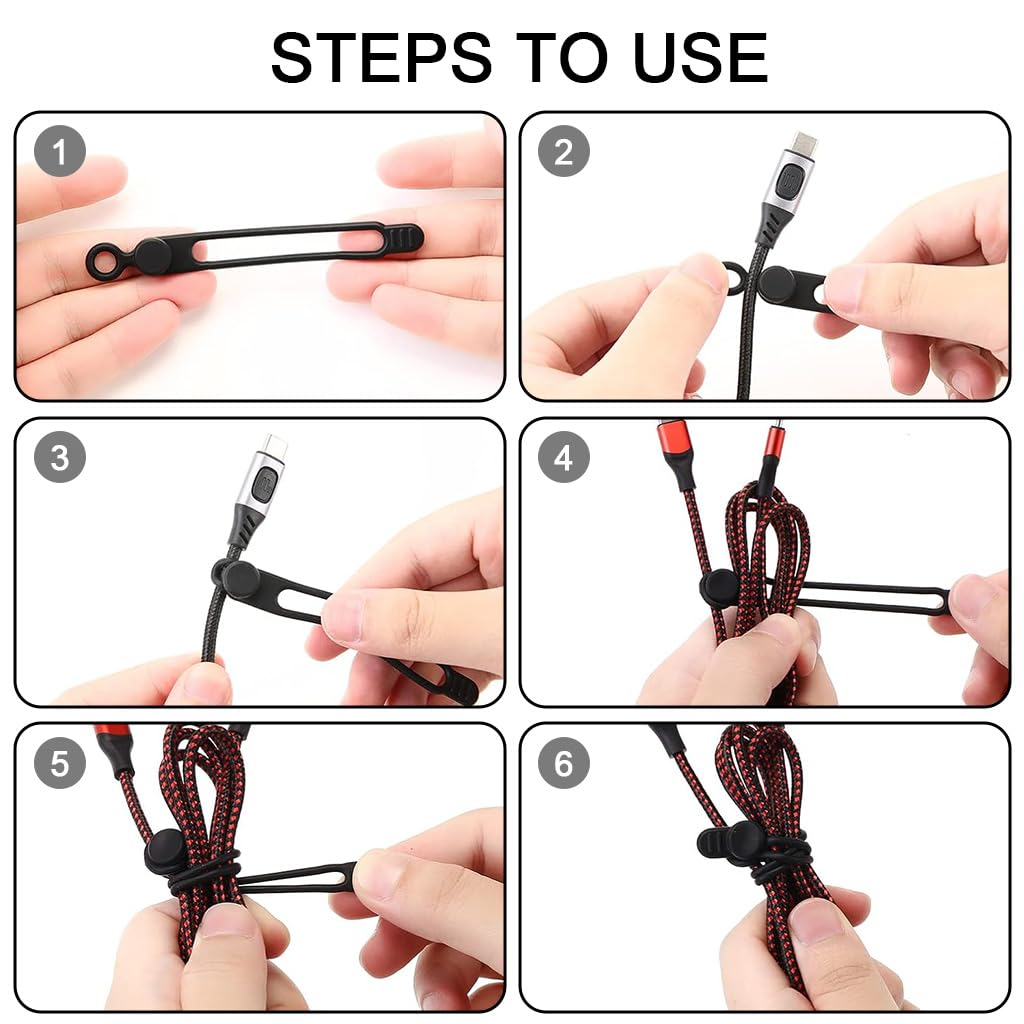 STEPS TO USE

1

2

3

4

5

6