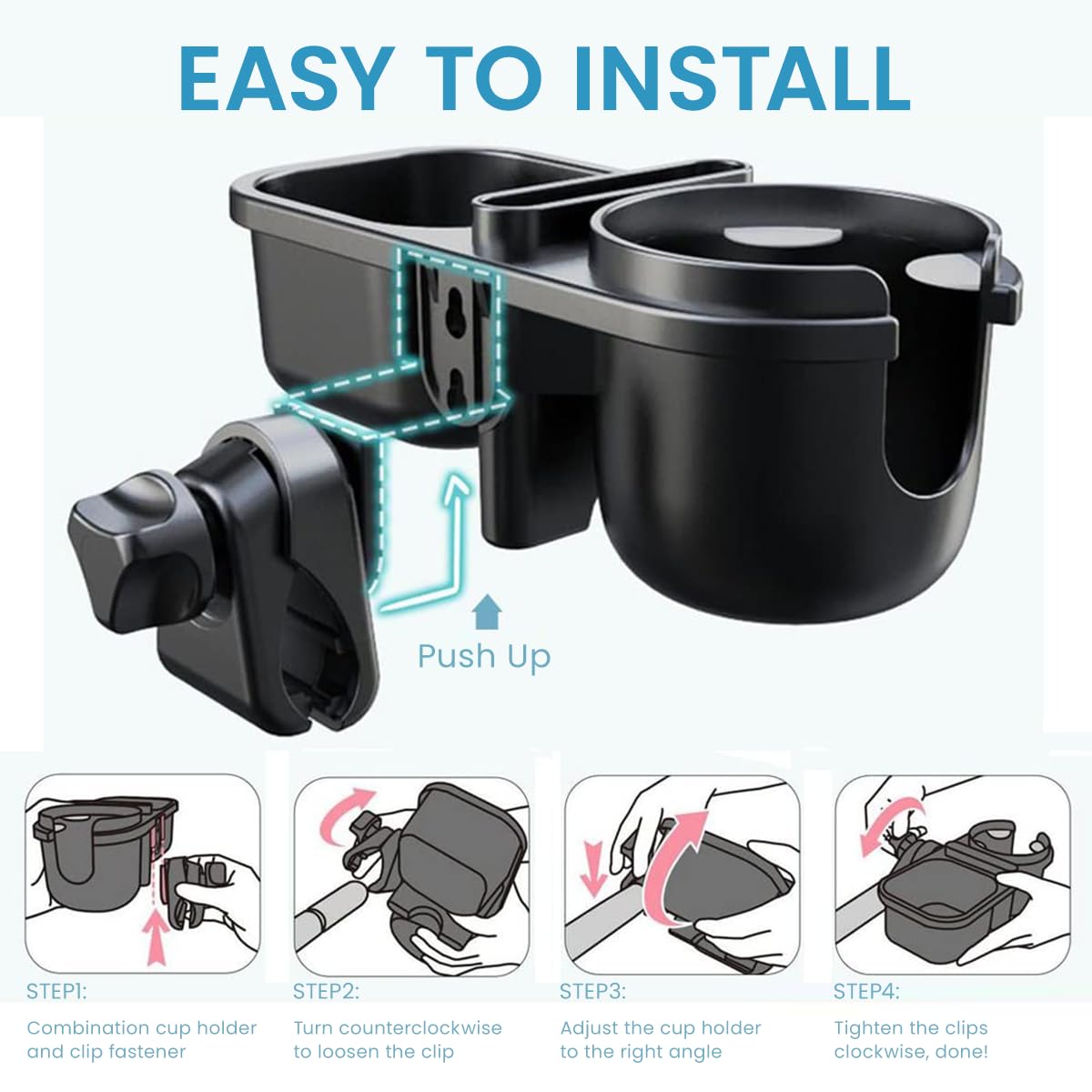 EASY TO INSTALL

Push Up

STEP1:

Combination cup holder and clip fastener

STEP2:

Turn counterclockwise to loosen the clip

STEP3:

Adjust the cup holder to the right angle

STEP4:

Tighten the clips clockwise, done!