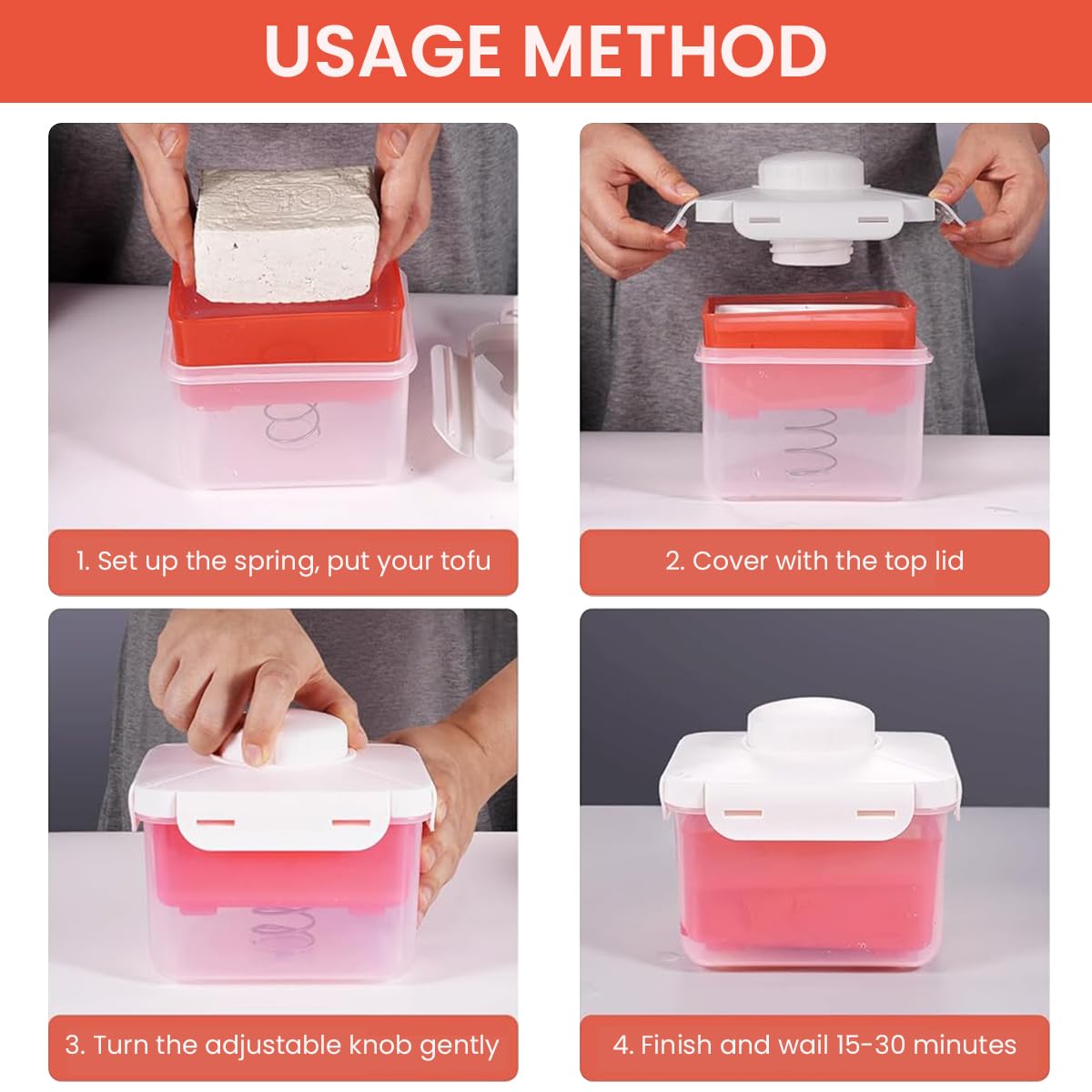 USAGE METHOD

1. Set up the spring, put your tofu

2. Cover with the top lid

3. Turn the adjustable knob gently

4. Finish and wail 15-30 minutes