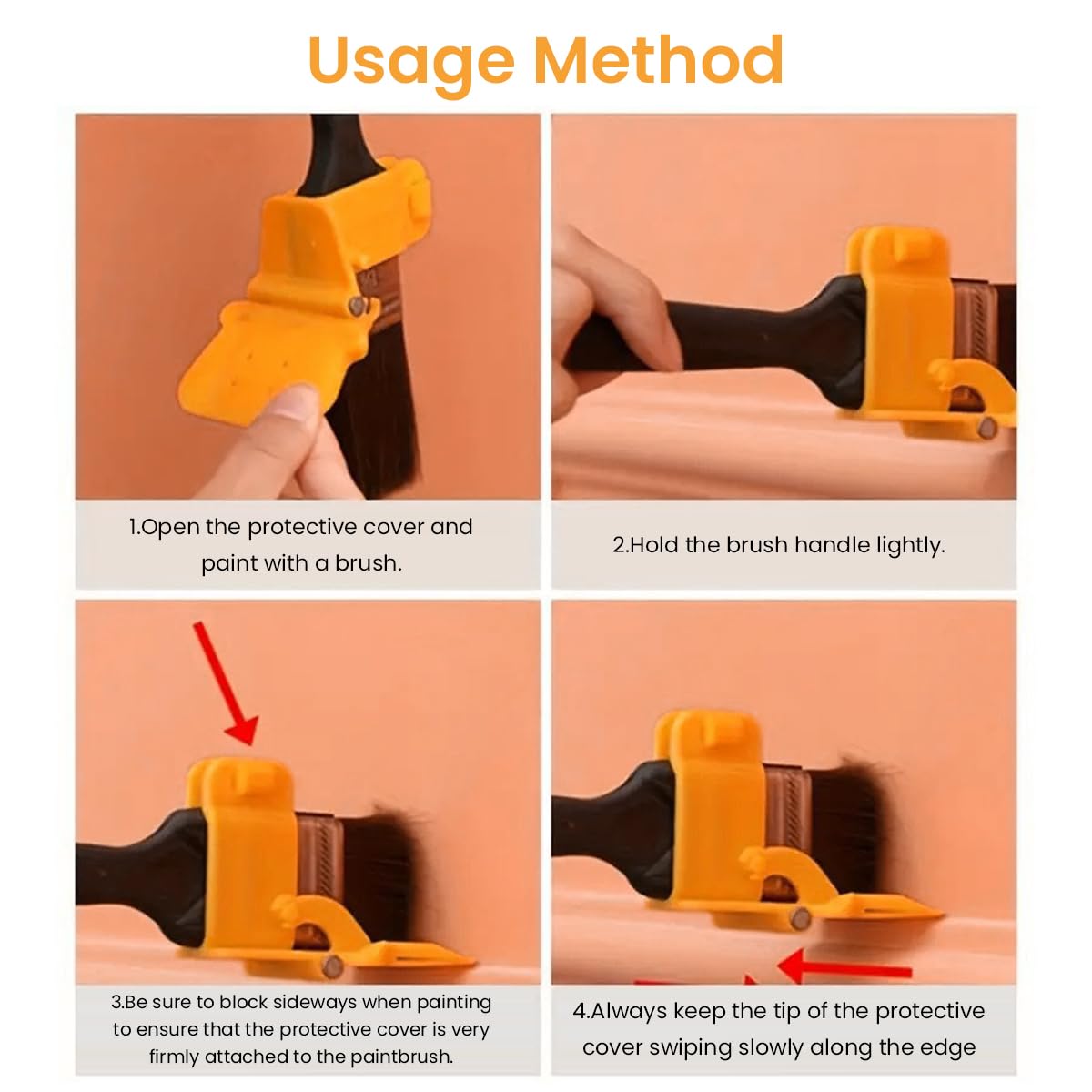 Usage Method

1.Open the protective cover and paint with a brush.

2.Hold the brush handle lightly.

3.Be sure to block sideways when painting to ensure that the protective cover is very firmly attached to the paintbrush.

4.Always keep the tip of the protective cover swiping slowly along the edge