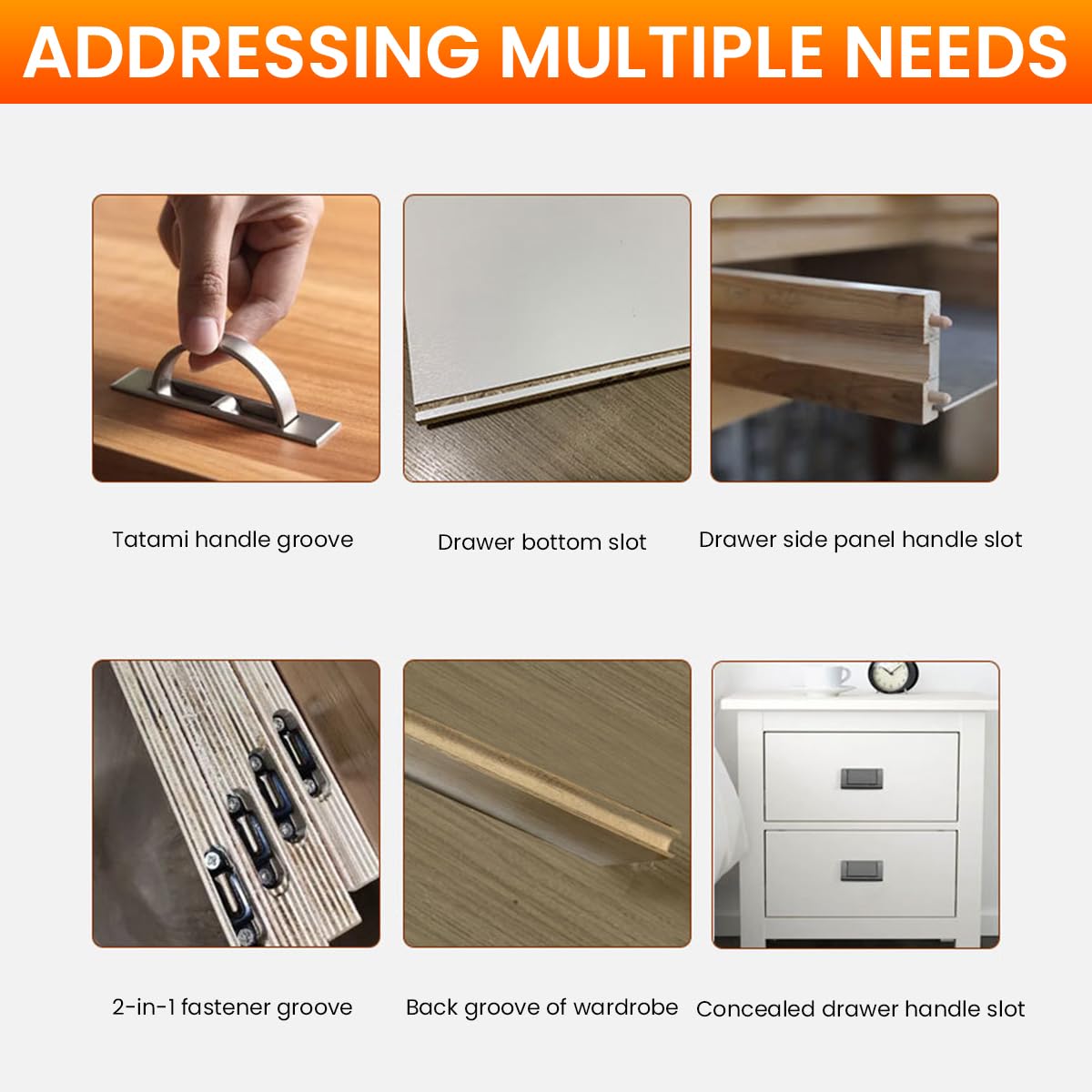 ADDRESSING MULTIPLE NEEDS

Tatami handle groove

Drawer bottom slot

Drawer side panel handle slot

2-in-1 fastener groove

Back groove of wardrobe

Concealed drawer handle slot