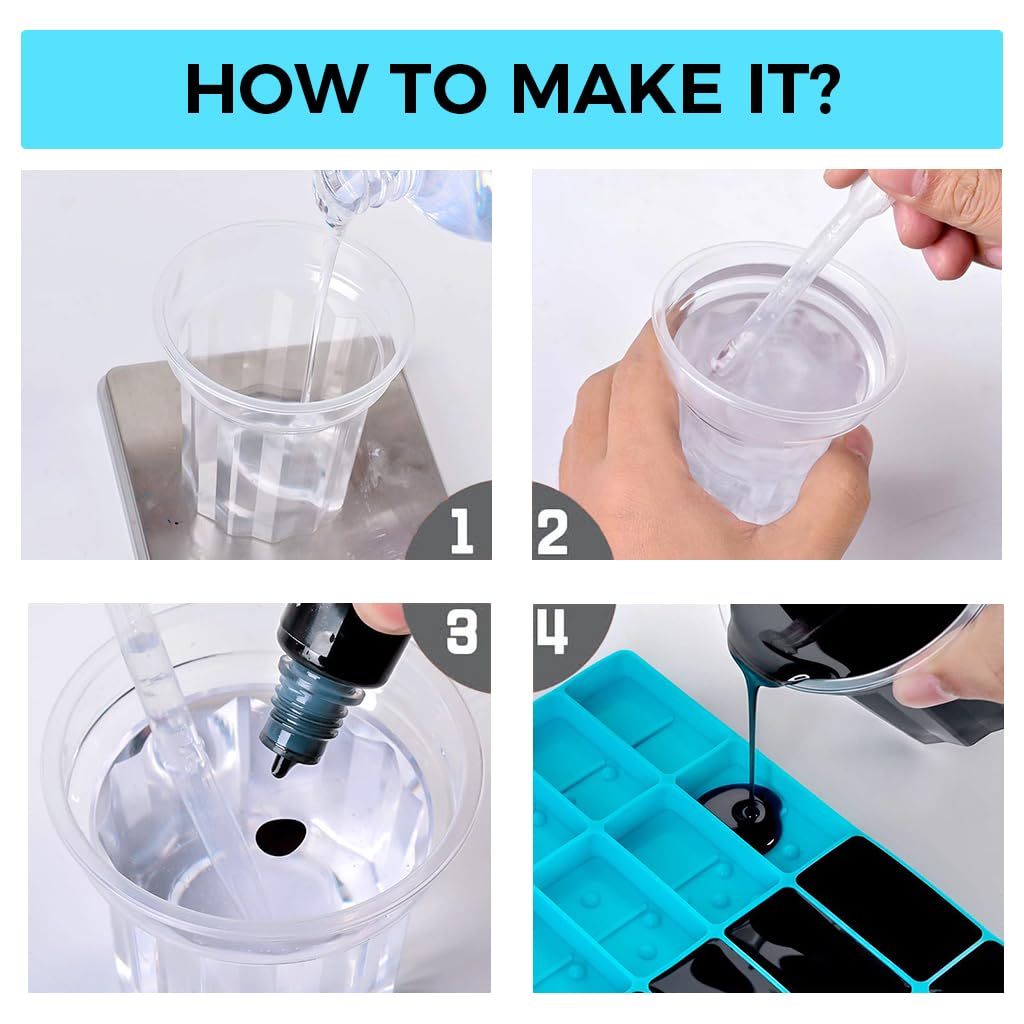 HOW TO MAKE IT?

1

2

3

4