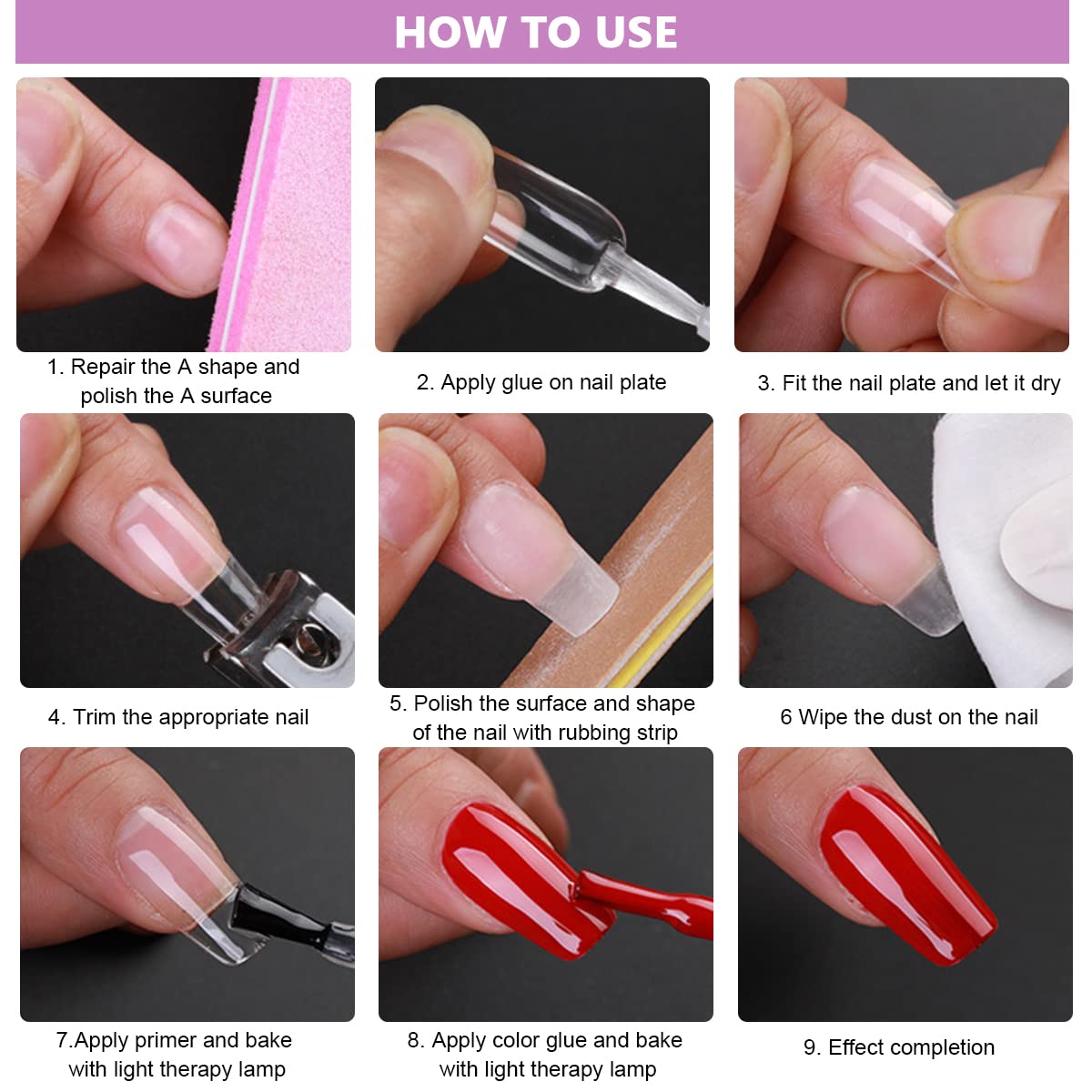 HOW TO USE

1. Repair the A shape and polish the A surface

2. Apply glue on nail plate

3. Fit the nail plate and let it dry

4. Trim the appropriate nail

5. Polish the surface and shape of the nail with rubbing strip

6 Wipe the dust on the nail

7.Apply primer and bake with light therapy lamp

8. Apply color glue and bake with light therapy lamp

9. Effect completion