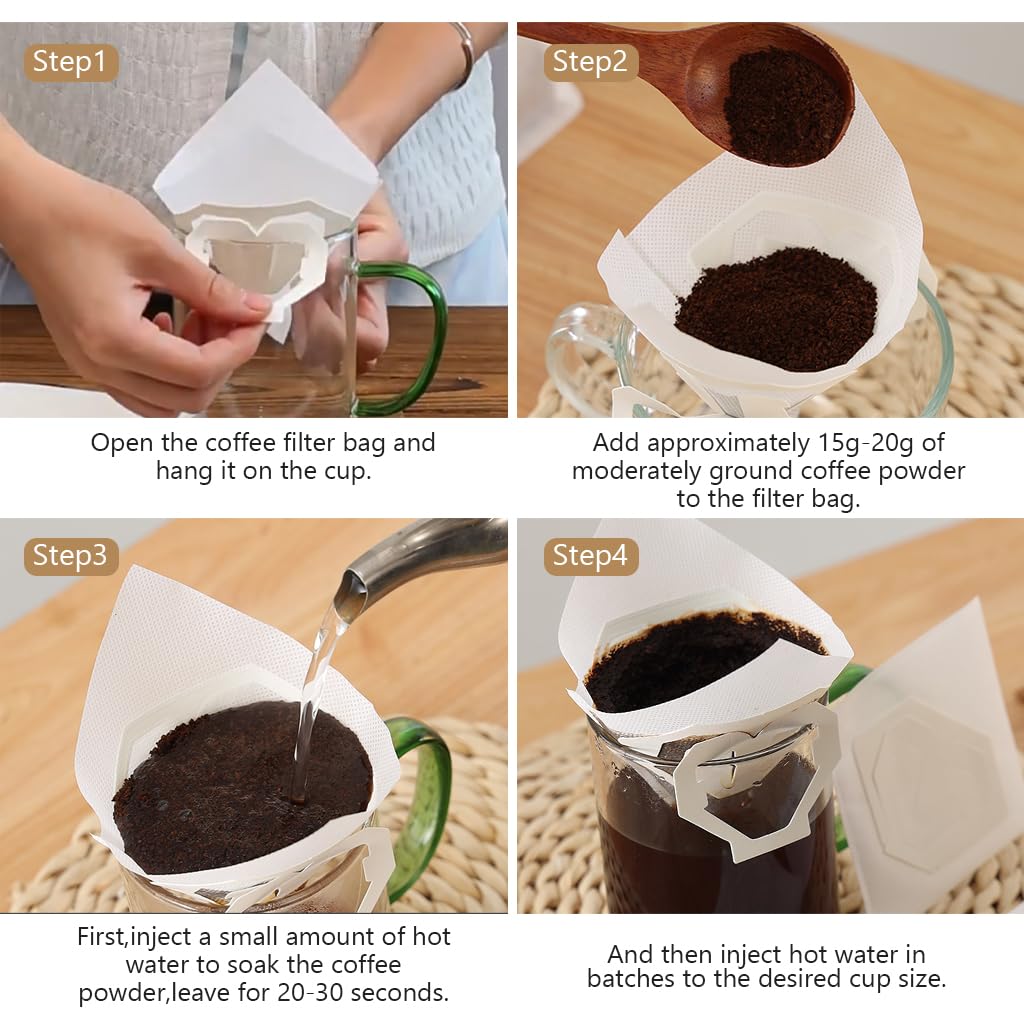 Step1

Open the coffee filter bag and hang it on the cup.

Step2

Add approximately 15g-20g of moderately ground coffee powder to the filter bag.

Step3

First,inject a small amount of hot water to soak the coffee powder,leave for 20-30 seconds.

Step4

And then inject hot water in batches to the desired cup size.