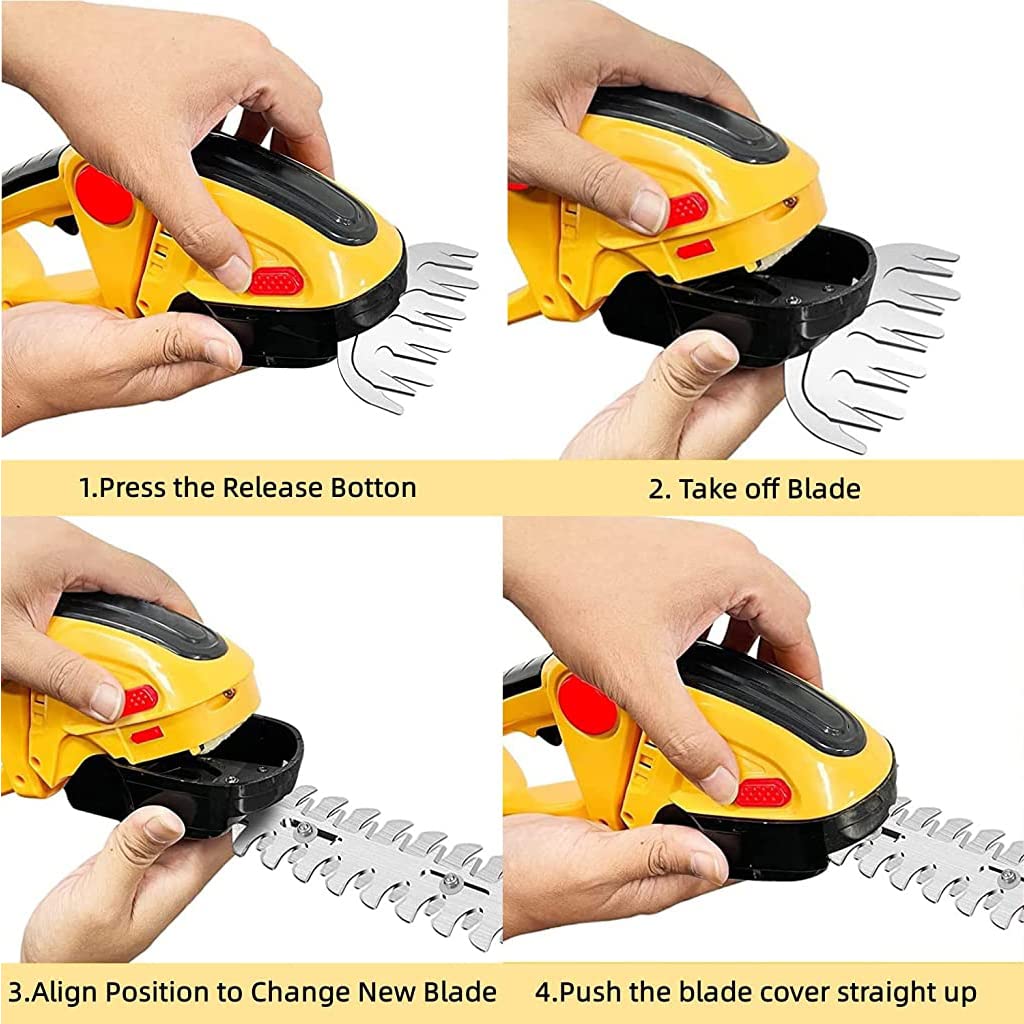 1.Press the Release Botton

2. Take off Blade

3.Align Position to Change New Blade

4.Push the blade cover straight up