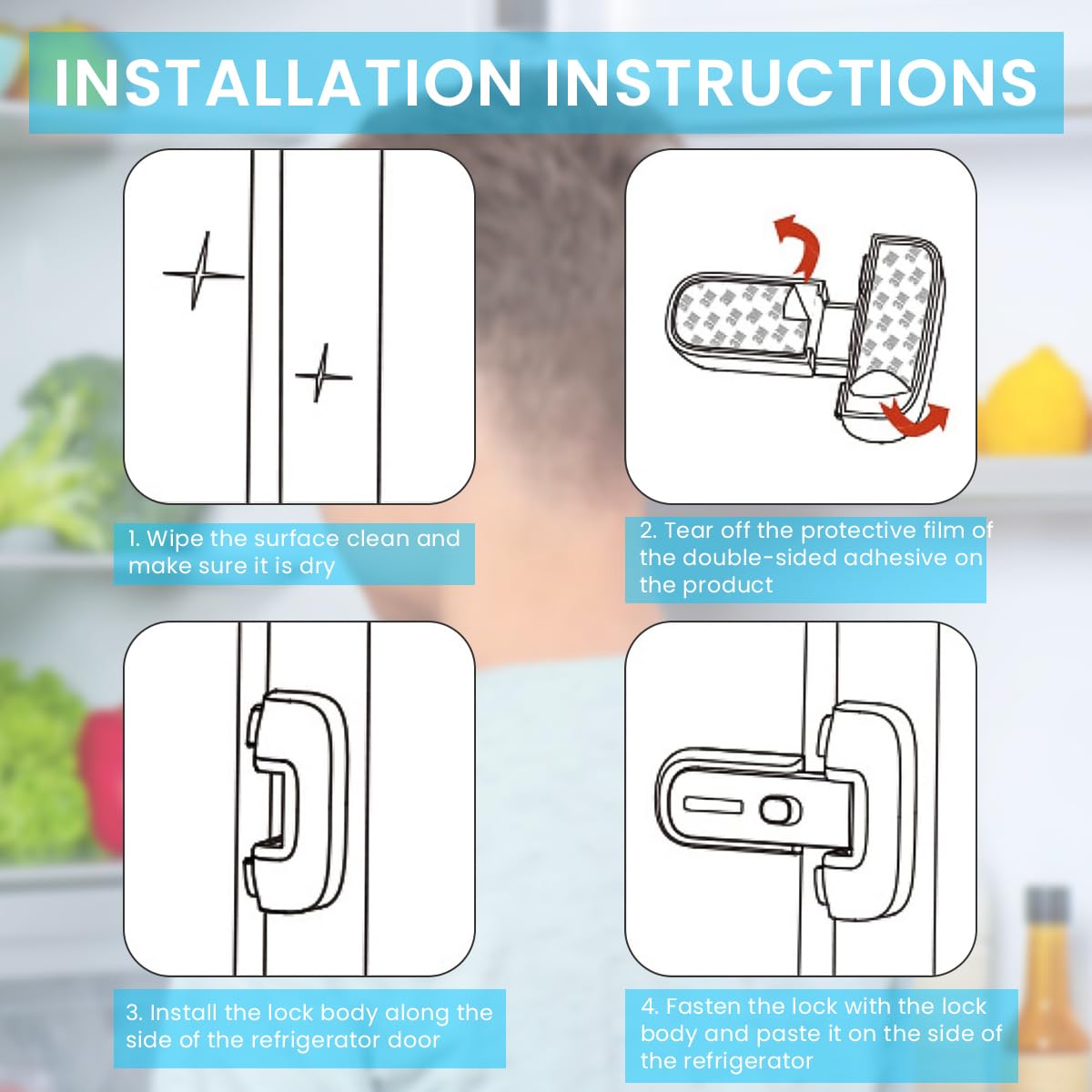 INSTALLATION INSTRUCTIONS

1. Wipe the surface clean and make sure it is dry

2. Tear off the protective film of the double-sided adhesive on the product

3. Install the lock body along the side of the refrigerator door

4. Fasten the lock with the lock body and paste it on the side of the refrigerator