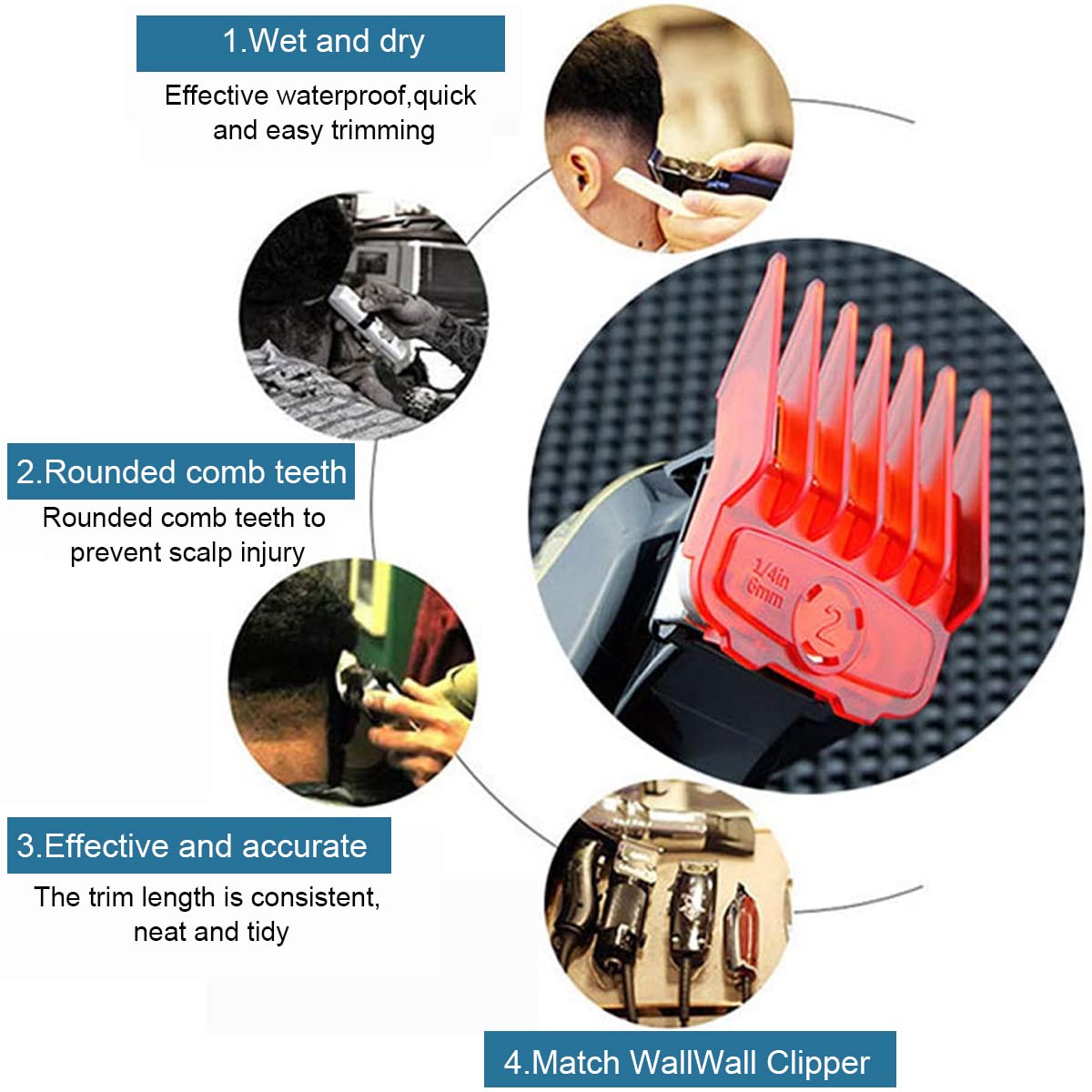 1.Wet and dry

Effective waterproof,quick and easy trimming

2.Rounded comb teeth

Rounded comb teeth to prevent scalp injury

1/4in
6mm
2

3.Effective and accurate

The trim length is consistent, neat and tidy

4.Match WallWall Clipper