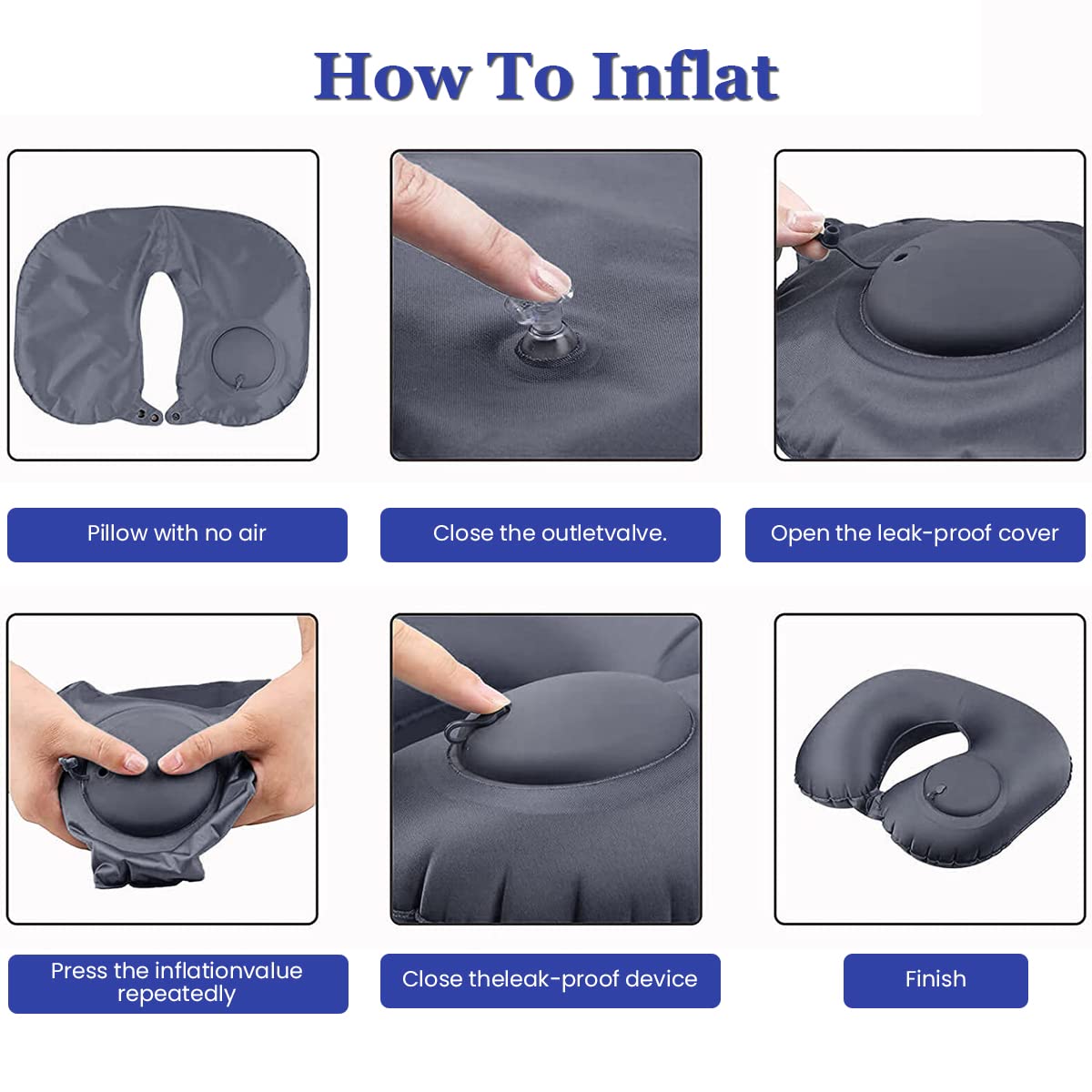 How To Inflat

Pillow with no air

Close the outletvalve.

Open the leak-proof cover

Press the inflationvalue repeatedly

Close theleak-proof device

Finish