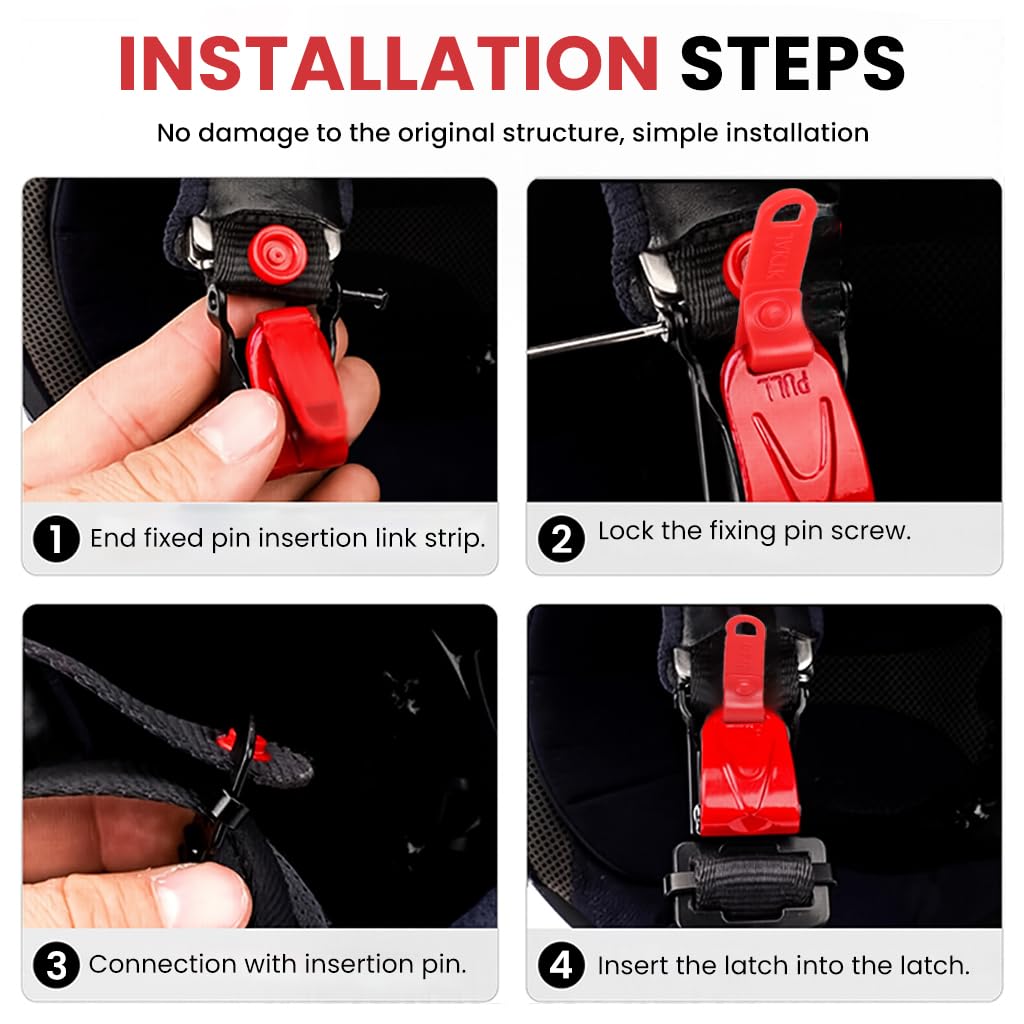 INSTALLATION STEPS

No damage to the original structure, simple installation

1 End fixed pin insertion link strip.

QUICK
PULL

2 Lock the fixing pin screw.

3 Connection with insertion pin.

4 Insert the latch into the latch.