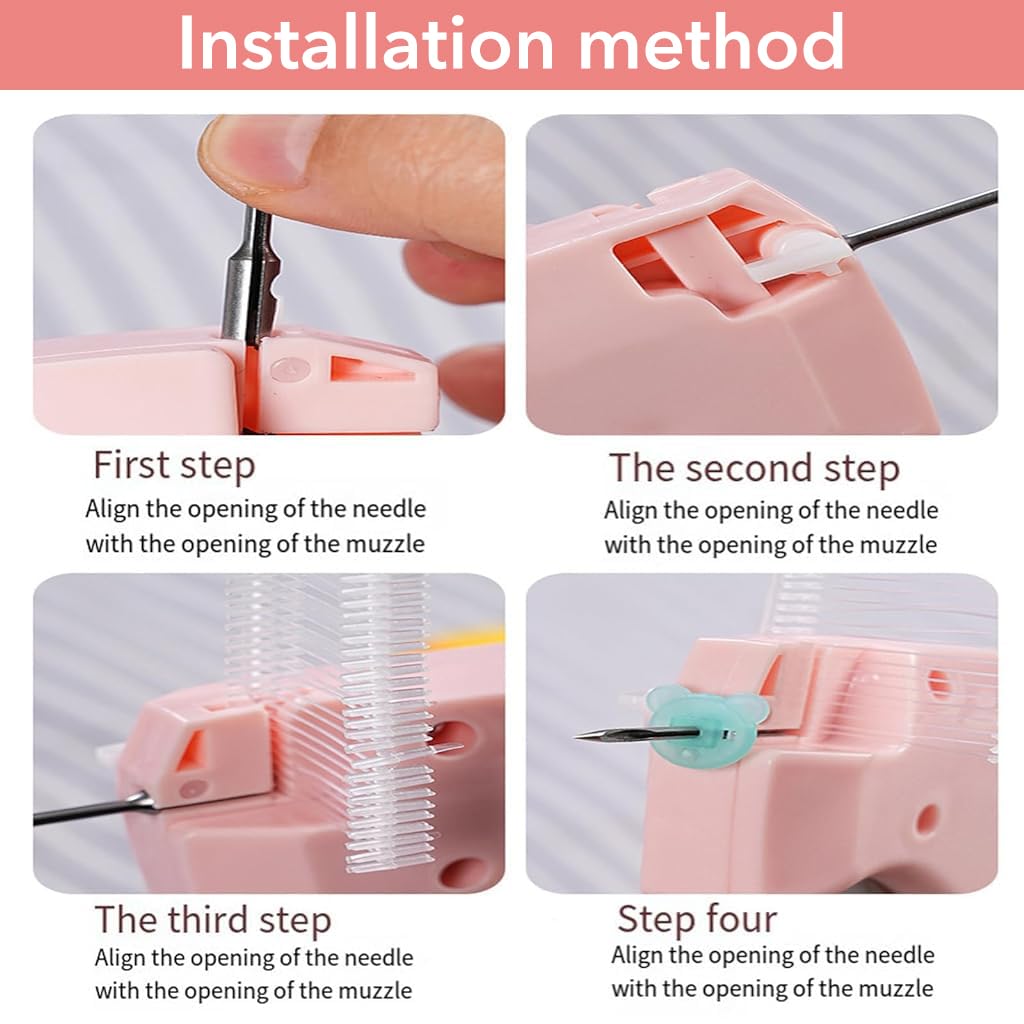 Installation method

First step
Align the opening of the needle with the opening of the muzzle

The second step
Align the opening of the needle with the opening of the muzzle

The third step
Align the opening of the needle with the opening of the muzzle

Step four
Align the opening of the needle with the opening of the muzzle