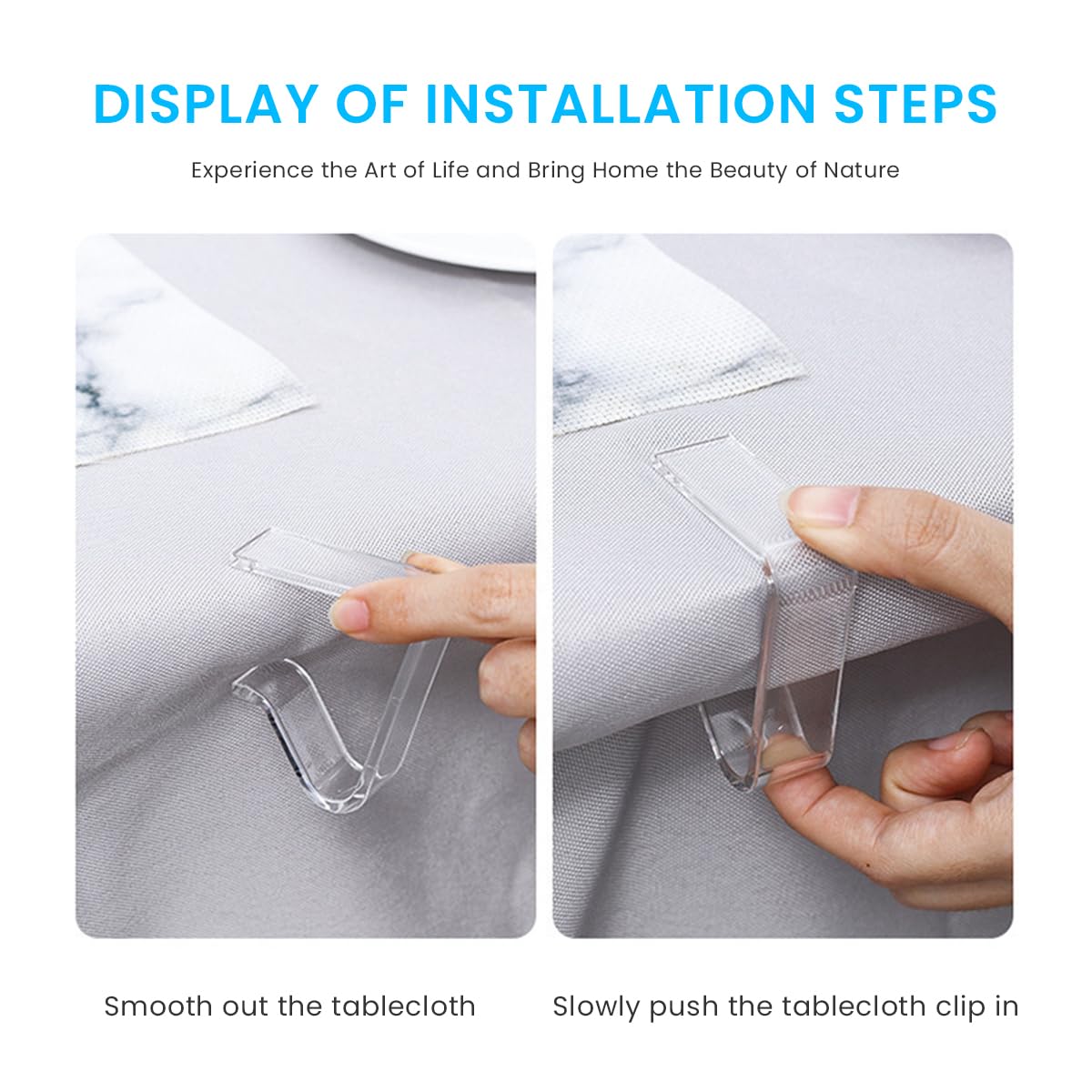 DISPLAY OF INSTALLATION STEPS

Experience the Art of Life and Bring Home the Beauty of Nature

Smooth out the tablecloth

Slowly push the tablecloth clip in