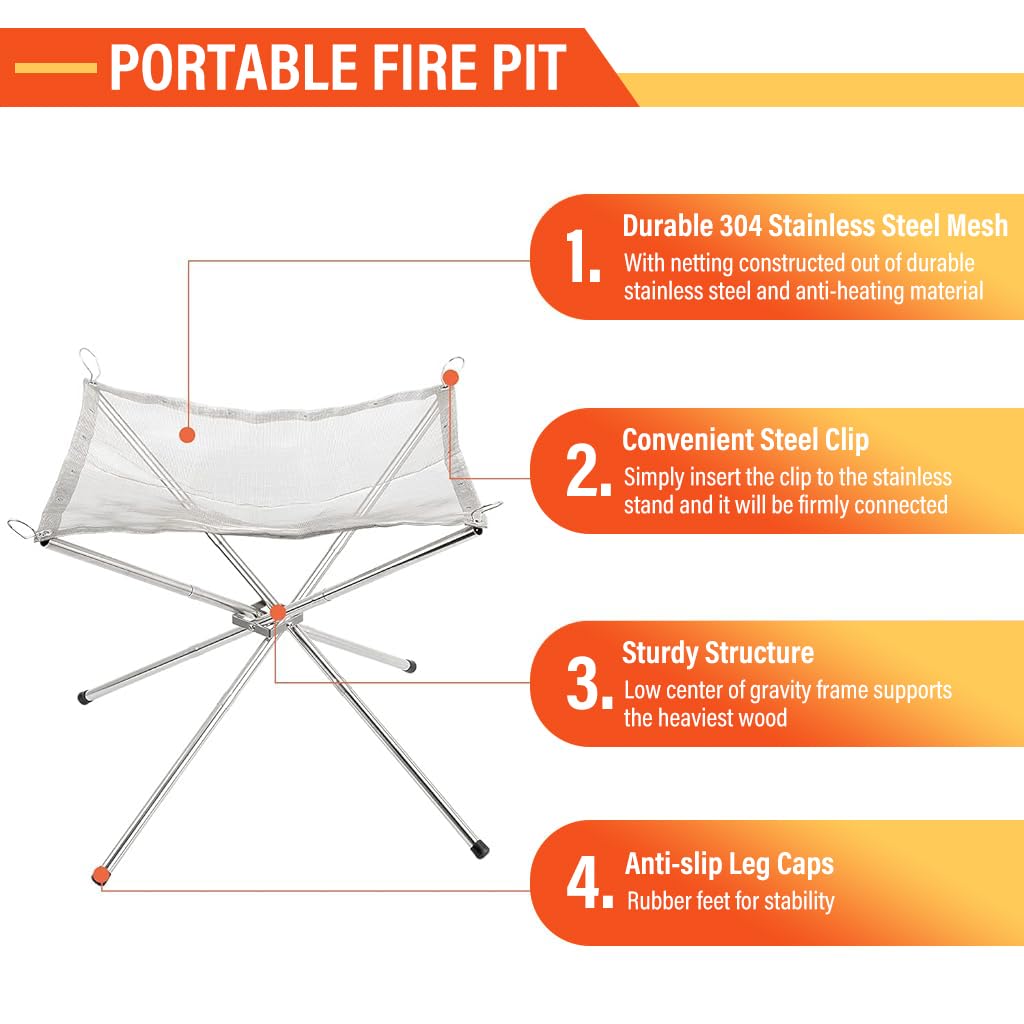 PORTABLE FIRE PIT

1. Durable 304 Stainless Steel Mesh
With netting constructed out of durable stainless steel and anti-heating material

2. Convenient Steel Clip
Simply insert the clip to the stainless stand and it will be firmly connected

3. Sturdy Structure
Low center of gravity frame supports the heaviest wood

4. Anti-slip Leg Caps
Rubber feet for stability