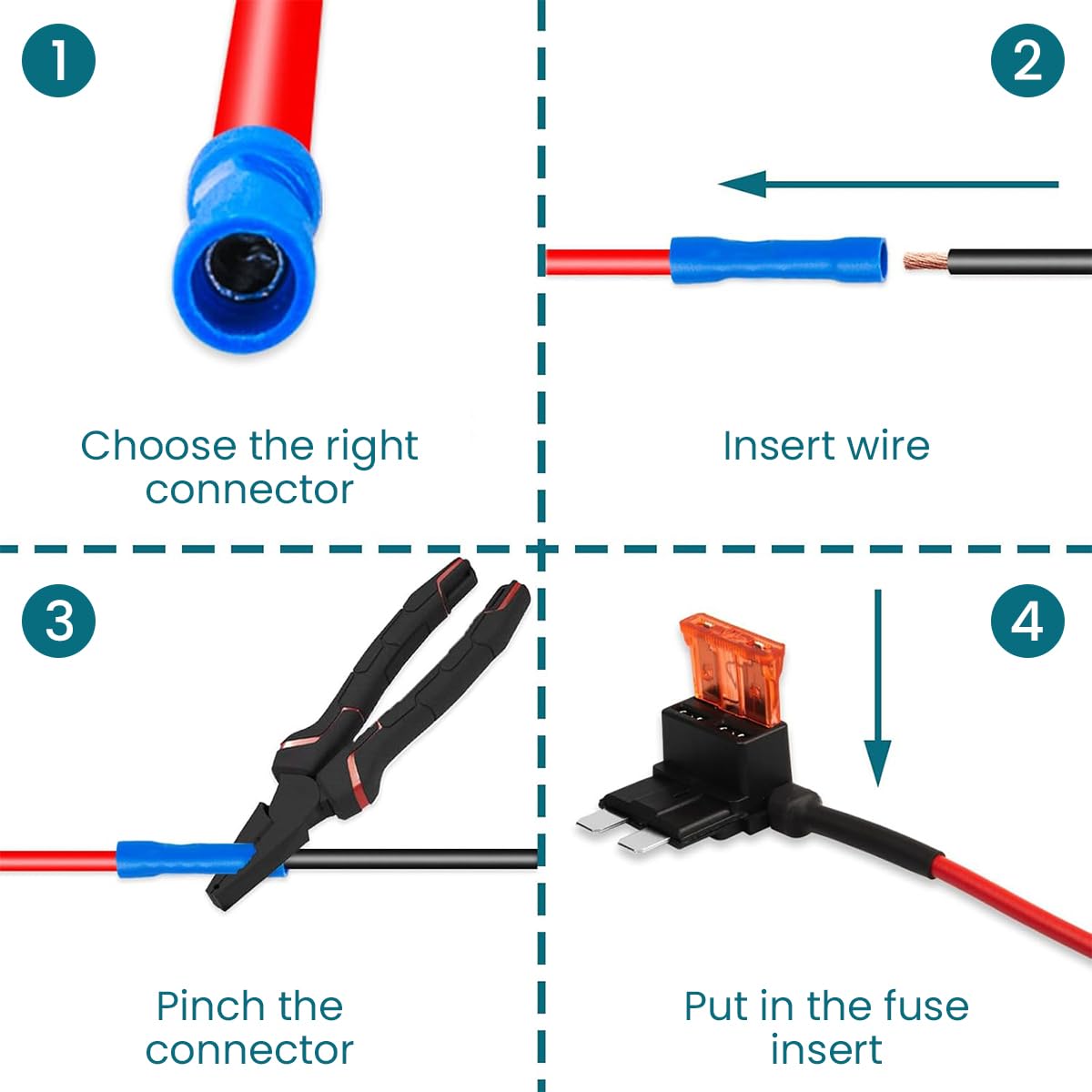 1

Choose the right connector

2

Insert wire

3

Pinch the connector

4

Put in the fuse insert