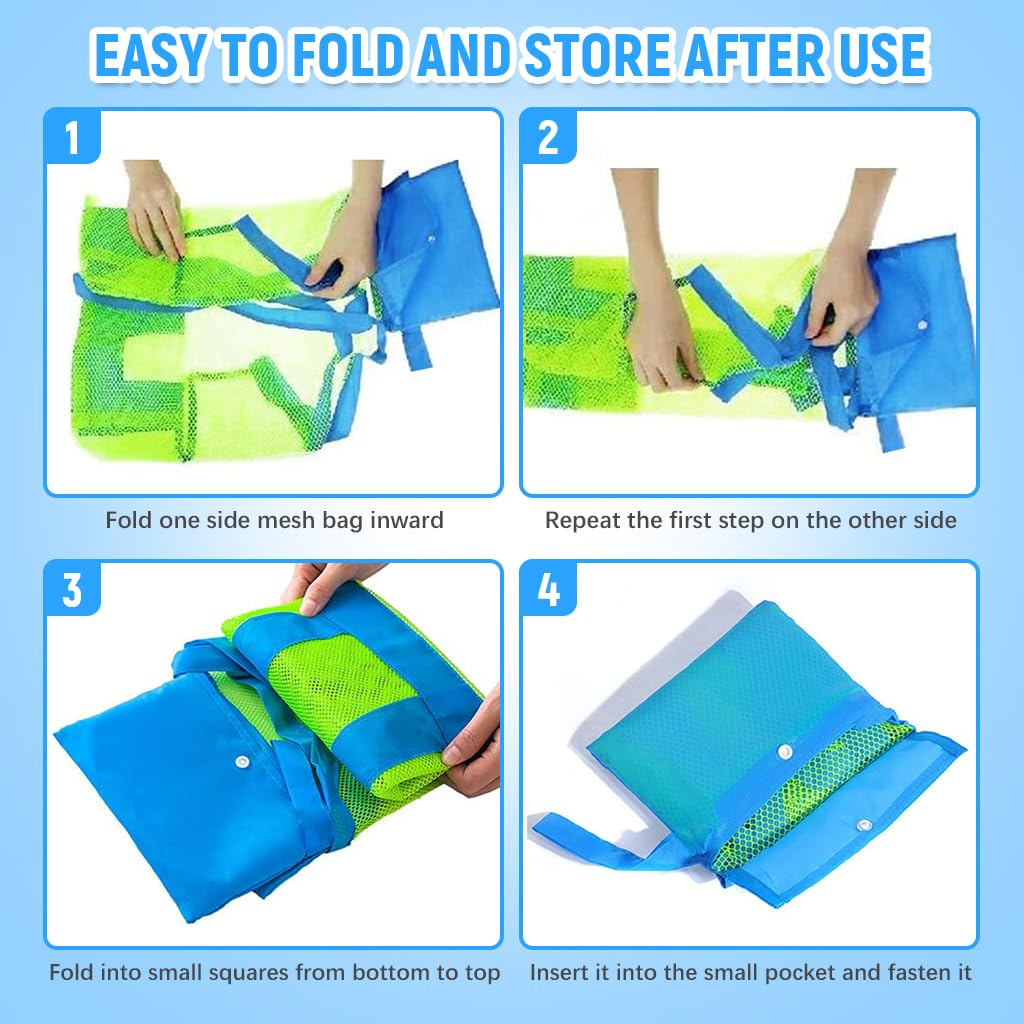 EASY TO FOLD AND STORE AFTER USE

1

Fold one side mesh bag inward

2

Repeat the first step on the other side

3

Fold into small squares from bottom to top

4

Insert it into the small pocket and fasten it