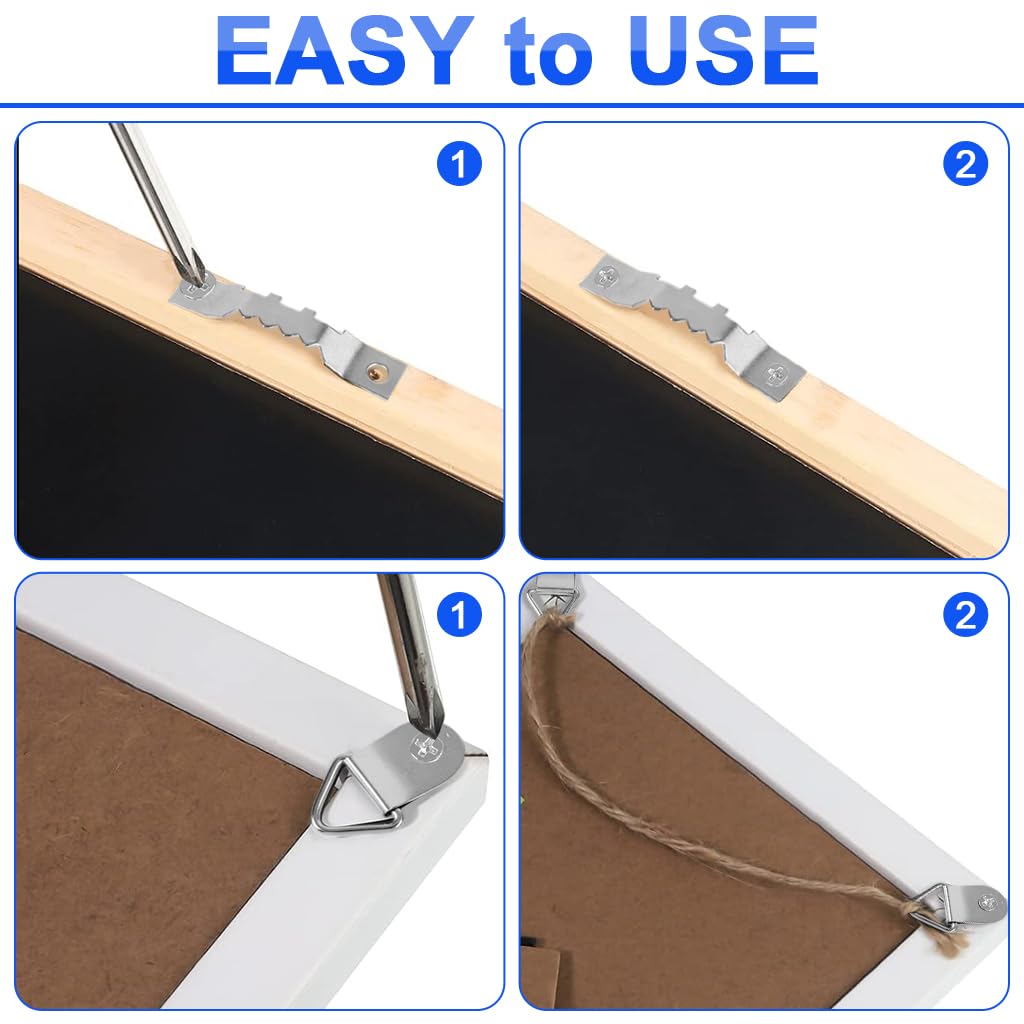 EASY to USE

1

2

1

2