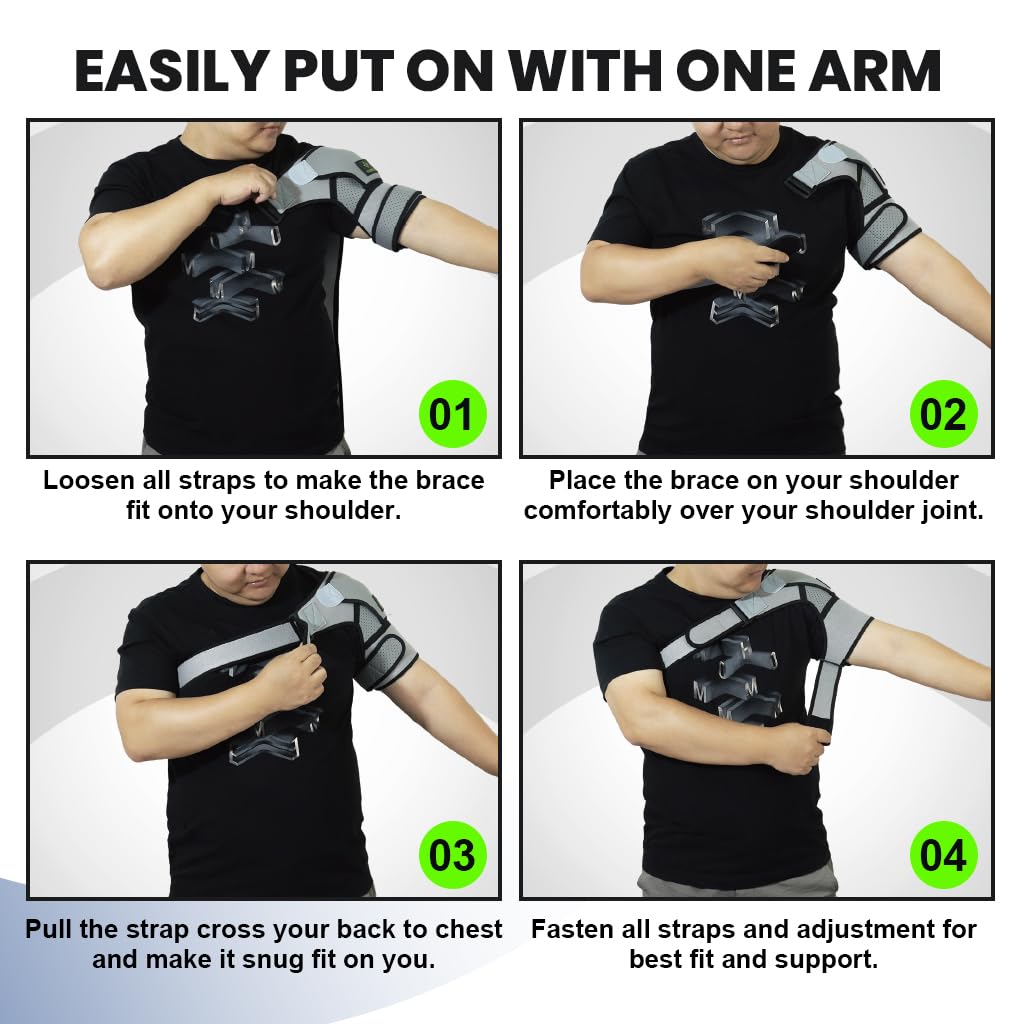 EASILY PUT ON WITH ONE ARM

01

Loosen all straps to make the brace fit onto your shoulder.

02

Place the brace on your shoulder comfortably over your shoulder joint.

03

Pull the strap cross your back to chest and make it snug fit on you.

04

Fasten all straps and adjustment for best fit and support.