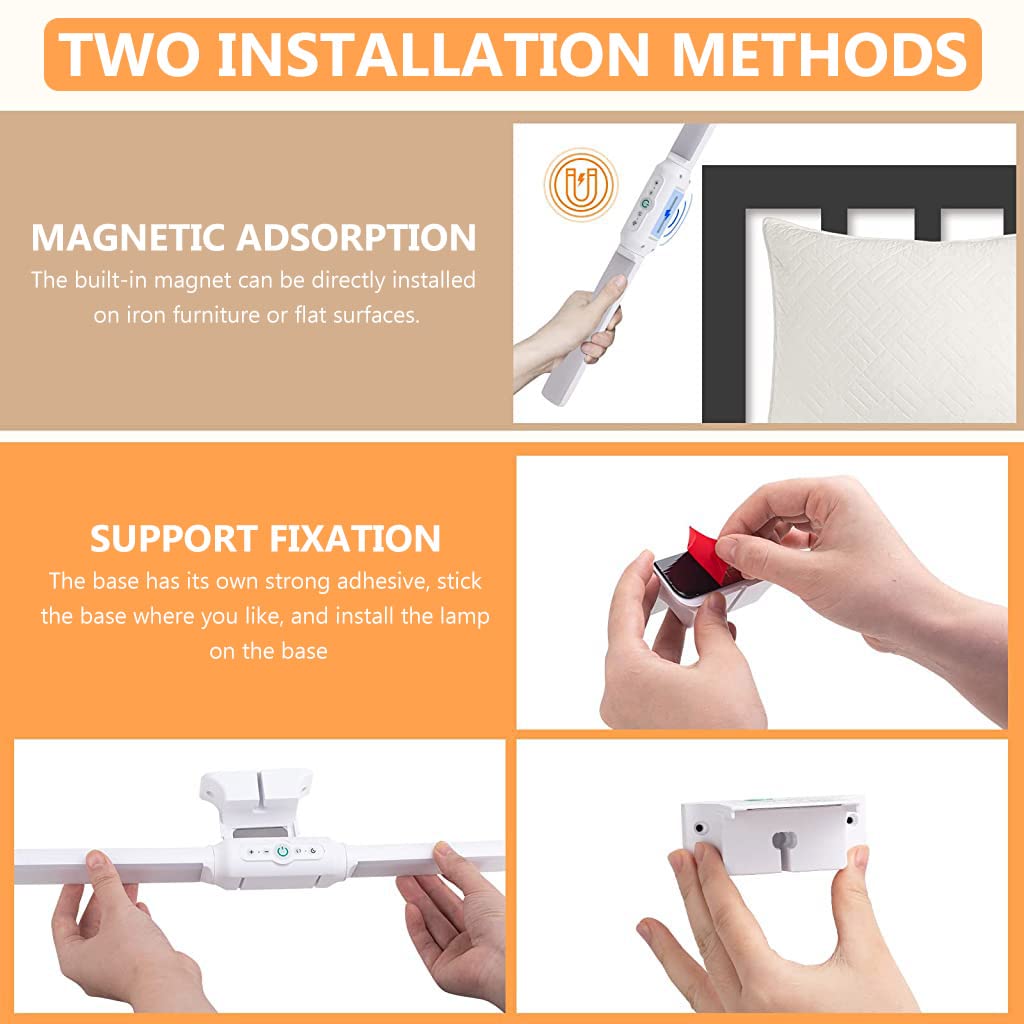 TWO INSTALLATION METHODS

MAGNETIC ADSORPTION

The built-in magnet can be directly installed on iron furniture or flat surfaces.

SUPPORT FIXATION

The base has its own strong adhesive, stick the base where you like, and install the lamp on the base