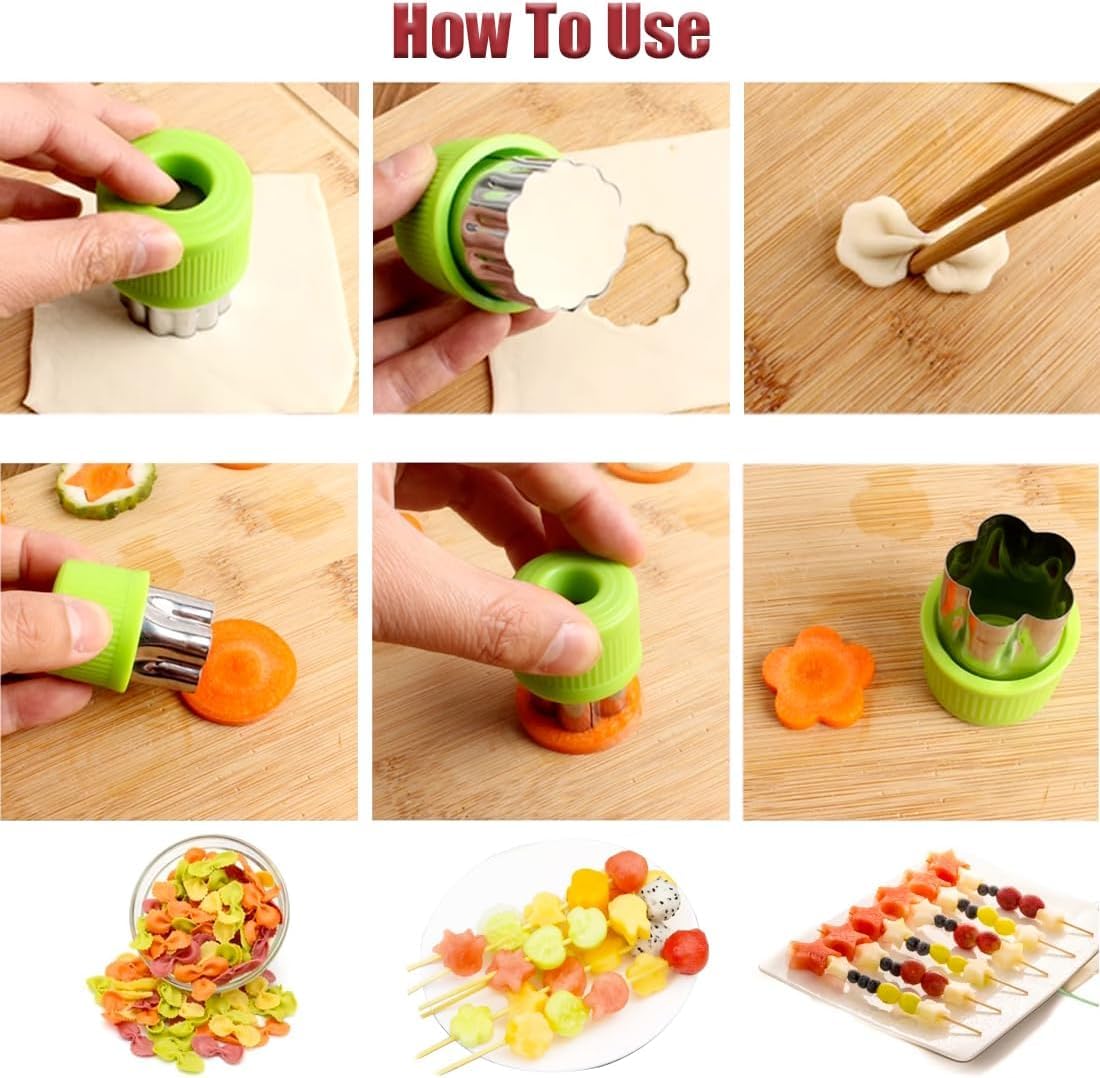 How To Use