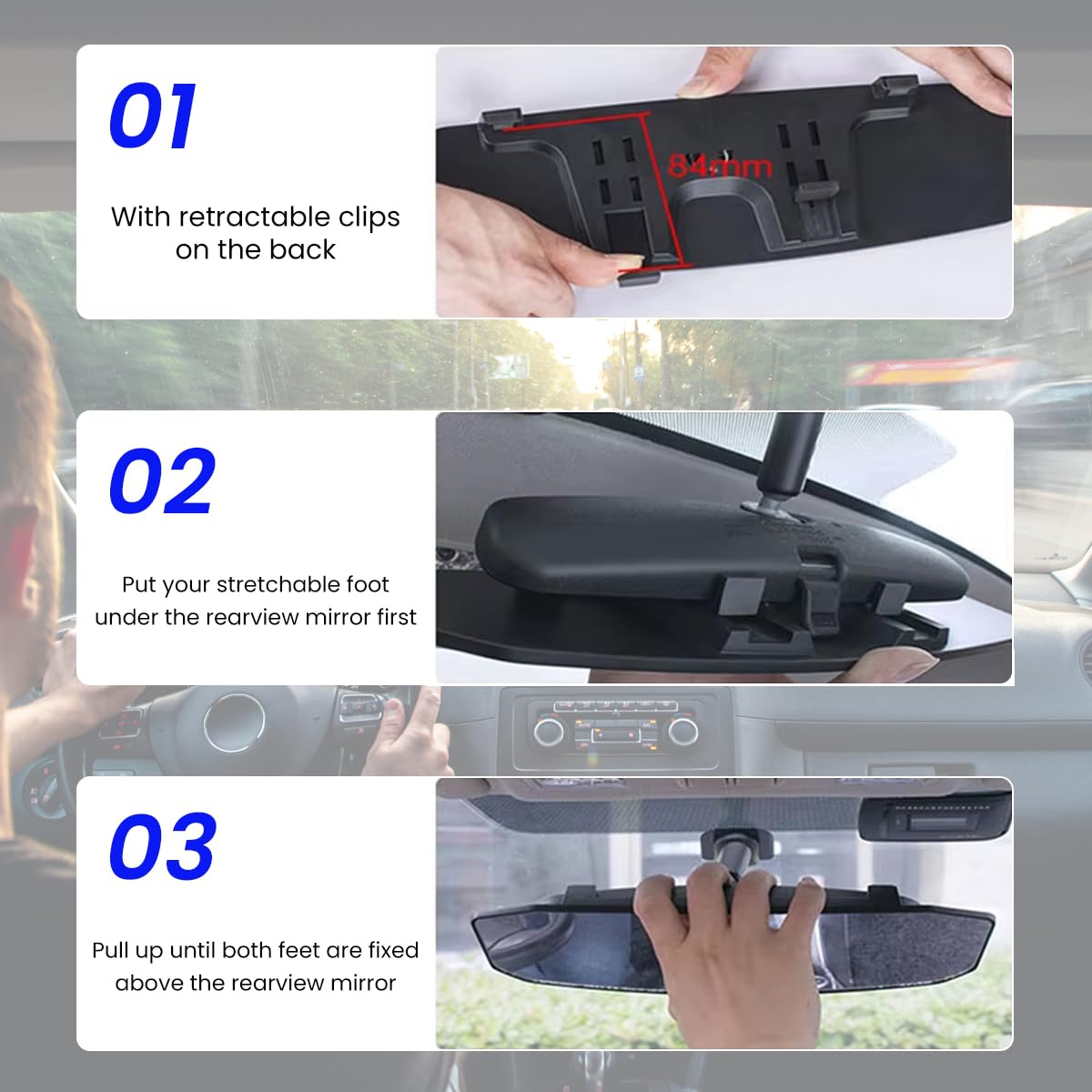 01

With retractable clips on the back

84mm

02

Put your stretchable foot under the rearview mirror first

03

Pull up until both feet are fixed above the rearview mirror