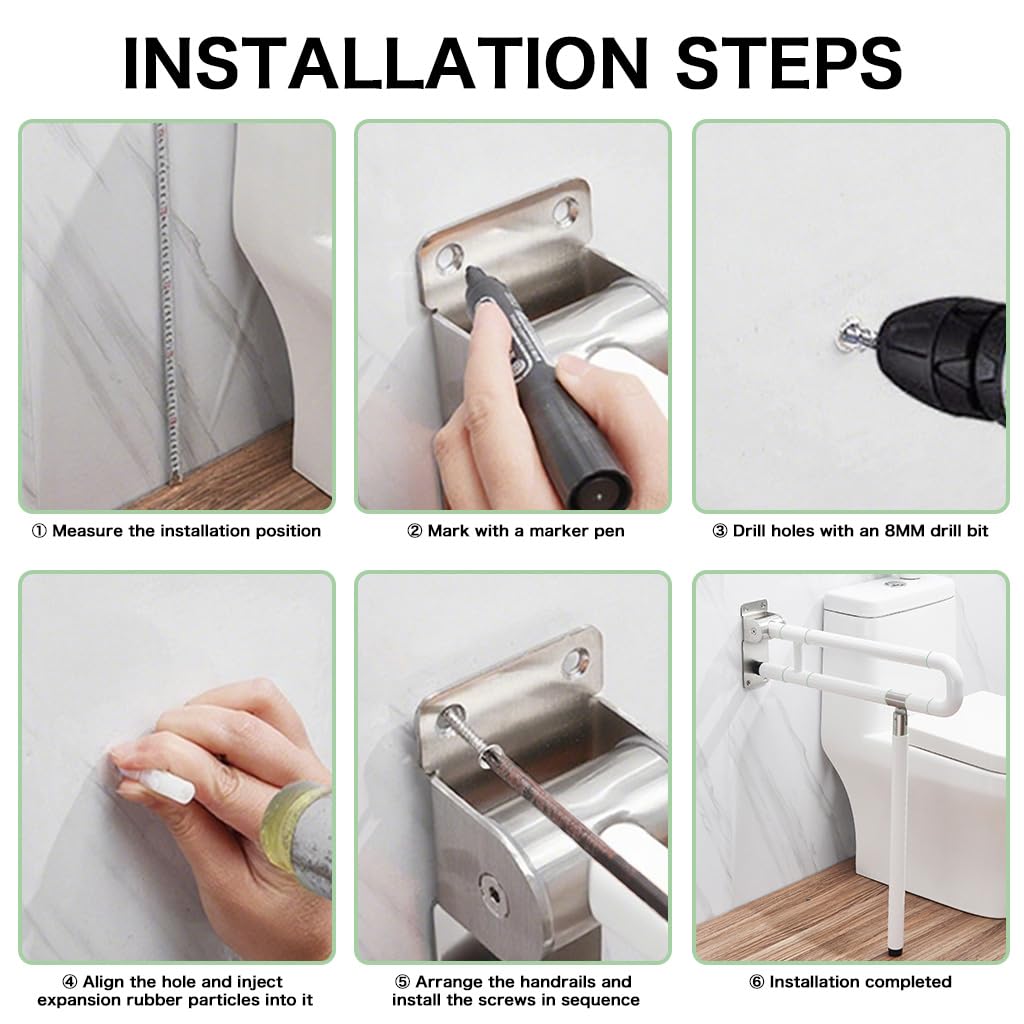 INSTALLATION STEPS

① Measure the installation position

② Mark with a marker pen

③ Drill holes with an 8MM drill bit

④ Align the hole and inject expansion rubber particles into it

⑤ Arrange the handrails and install the screws in sequence

⑥ Installation completed