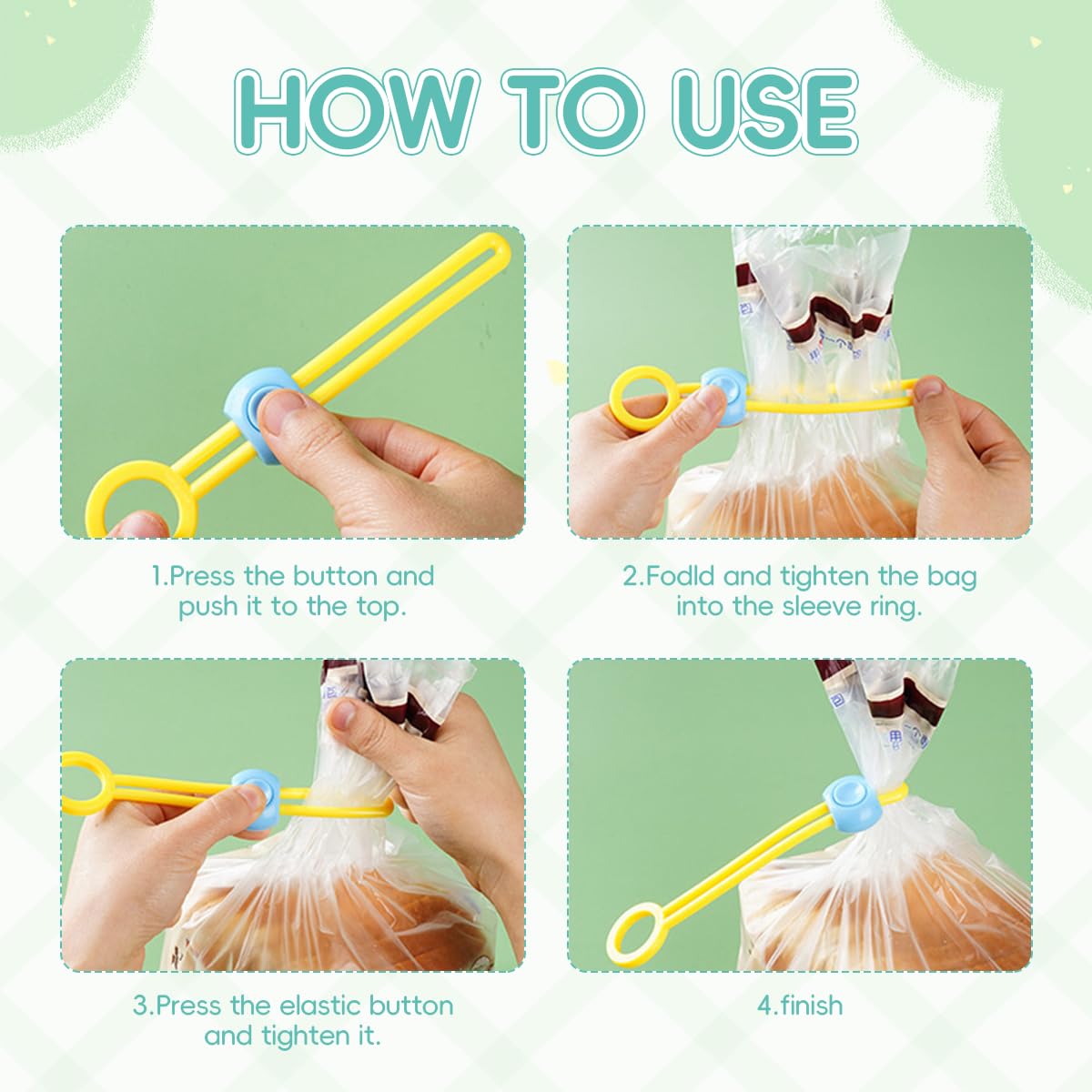 HOW TO USE

1.Press the button and push it to the top.

2.Fodld and tighten the bag into the sleeve ring.

3.Press the elastic button and tighten it.

4.finish