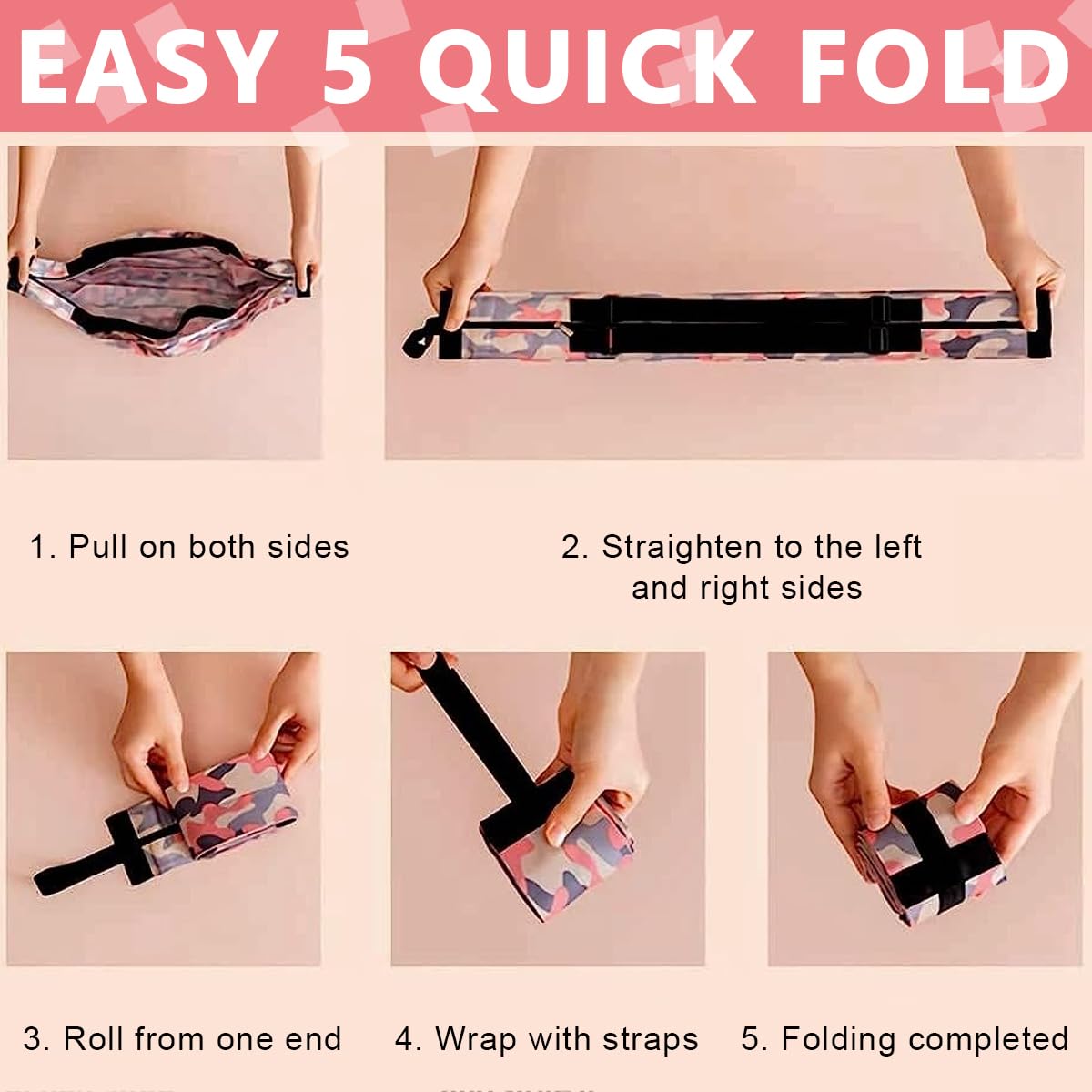 EASY 5 QUICK FOLD

1. Pull on both sides

2. Straighten to the left and right sides

3. Roll from one end

4. Wrap with straps

5. Folding completed