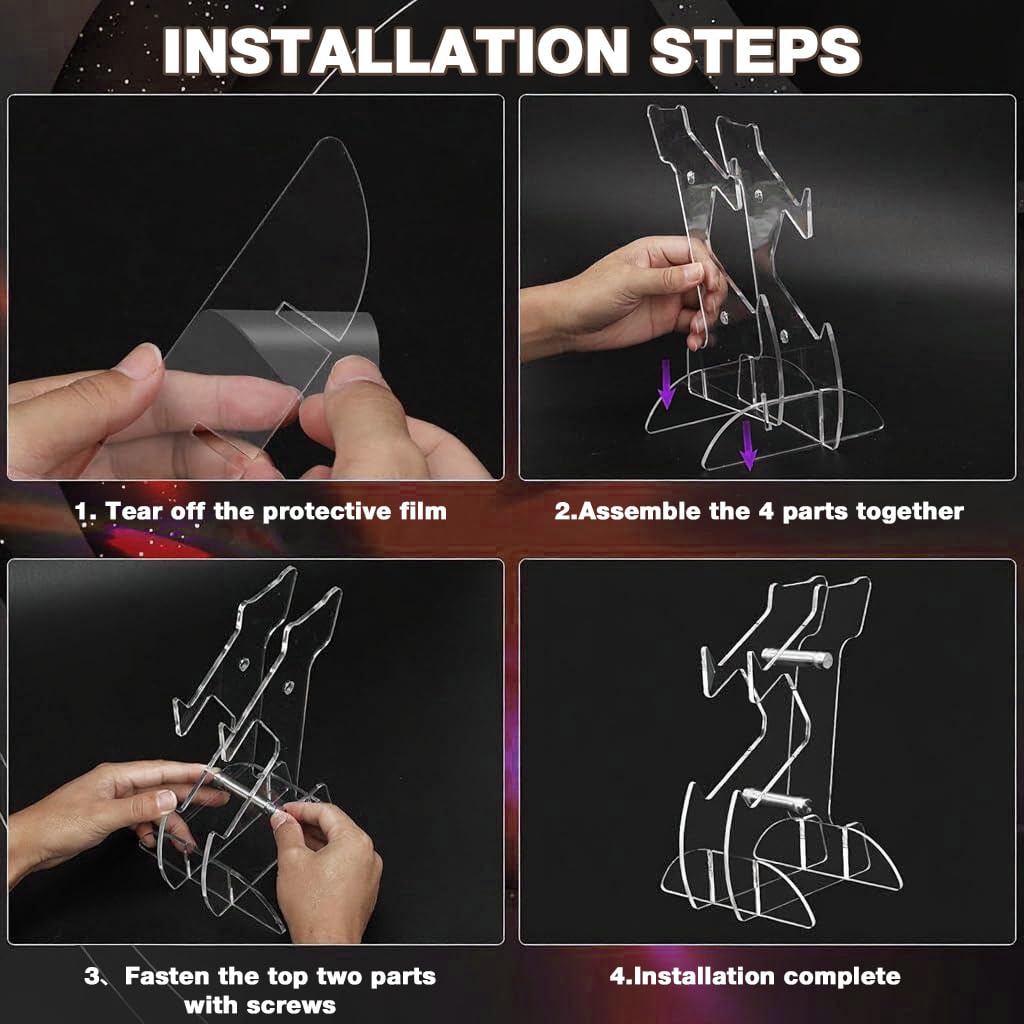 INSTALLATION STEPS

1. Tear off the protective film

2.Assemble the 4 parts together

3、Fasten the top two parts with screws

4.Installation complete