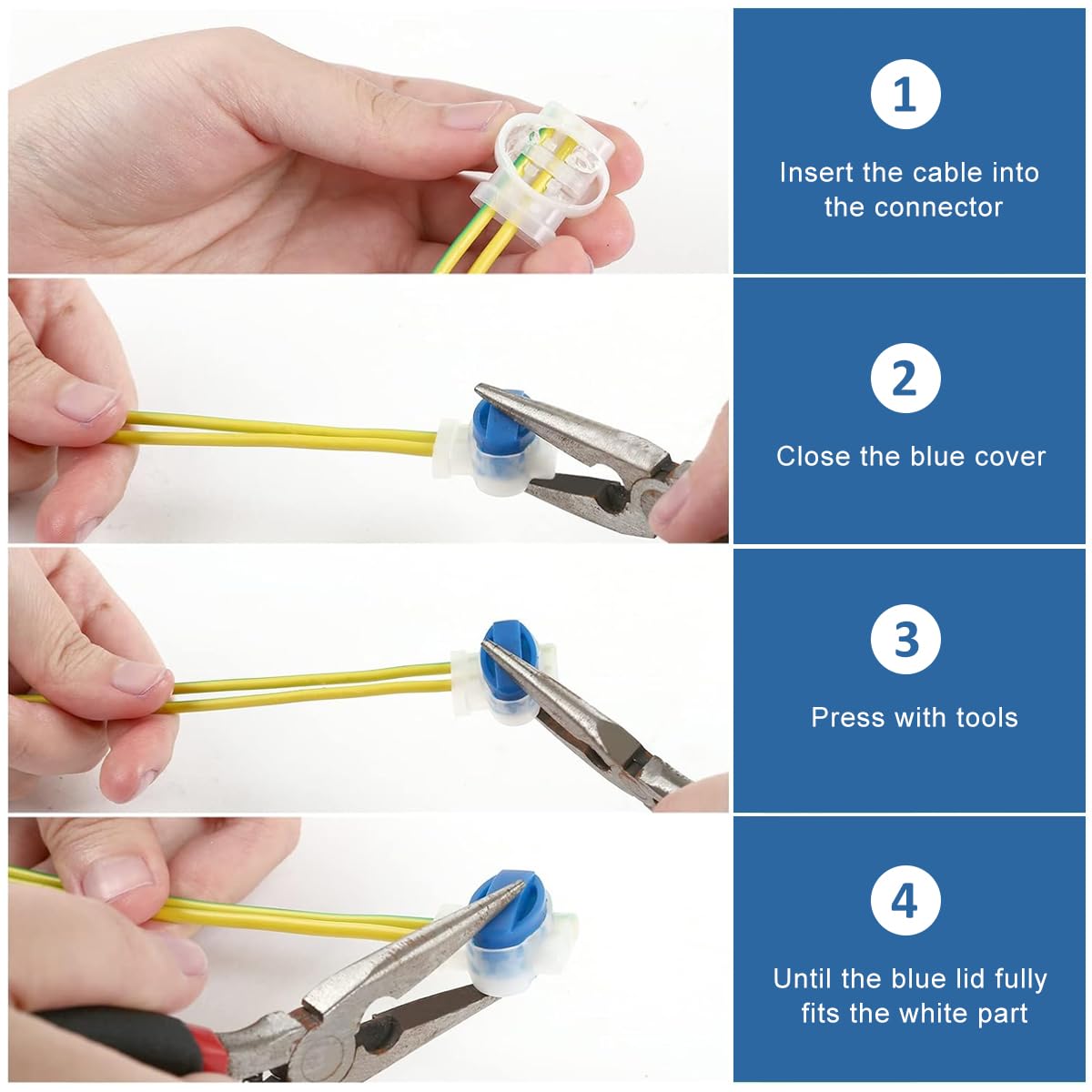 1

Insert the cable into the connector

2

Close the blue cover

3

Press with tools

4

Until the blue lid fully fits the white part