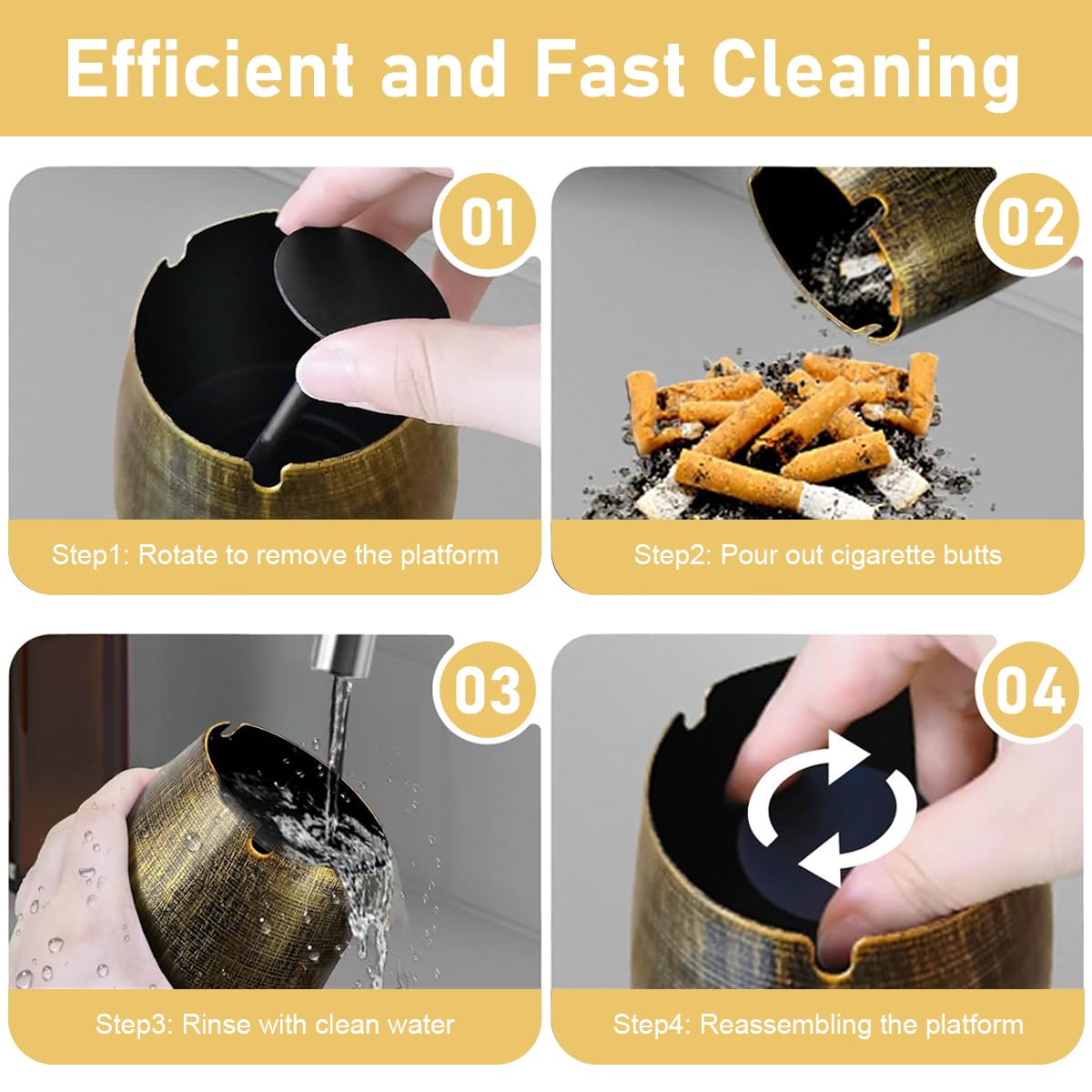 Efficient and Fast Cleaning

01

Step1: Rotate to remove the platform

02

Step2: Pour out cigarette butts

03

Step3: Rinse with clean water

04

Step4: Reassembling the platform