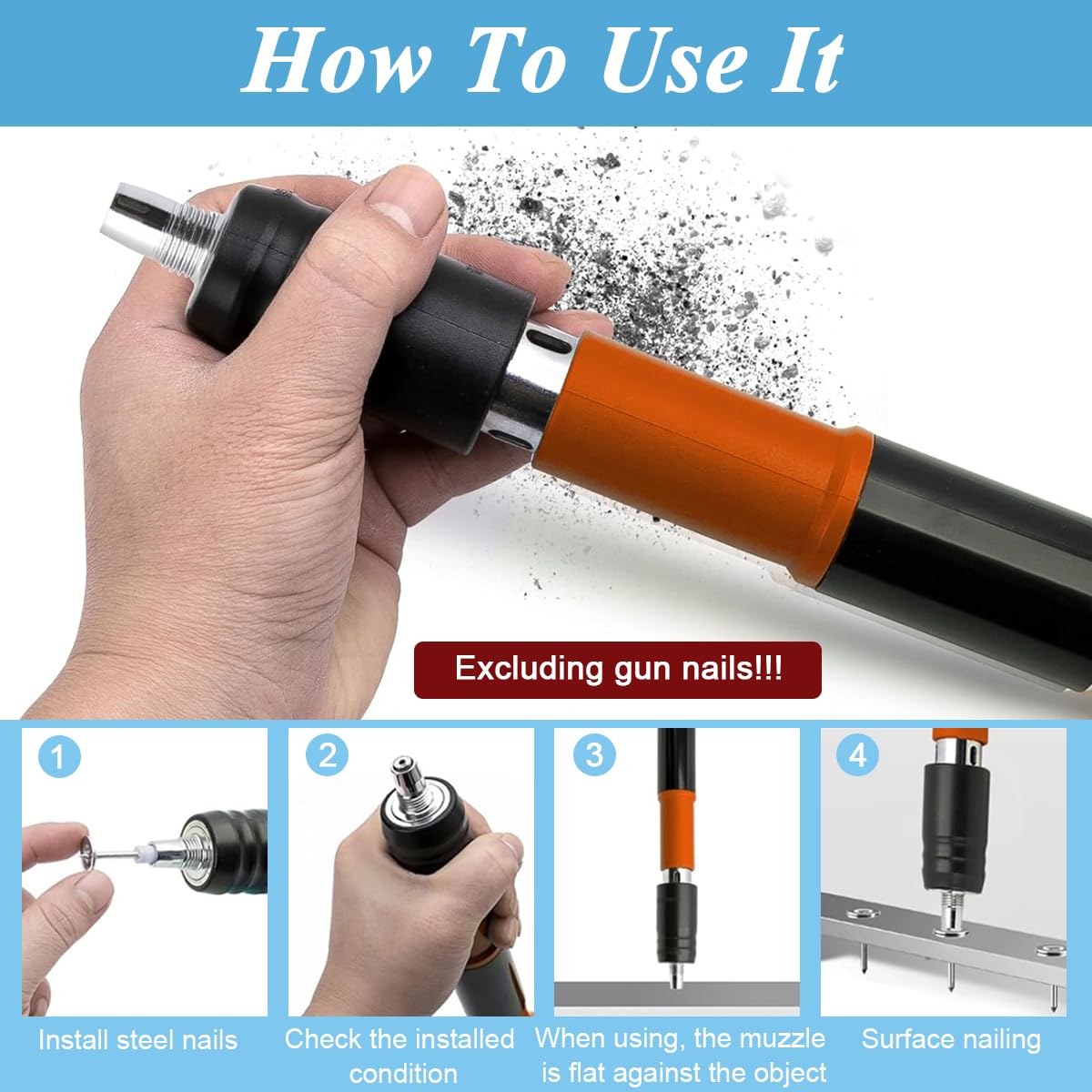 How To Use It

Excluding gun nails!!!

1
Install steel nails

2
Check the installed condition

3
When using, the muzzle is flat against the object

4
Surface nailing