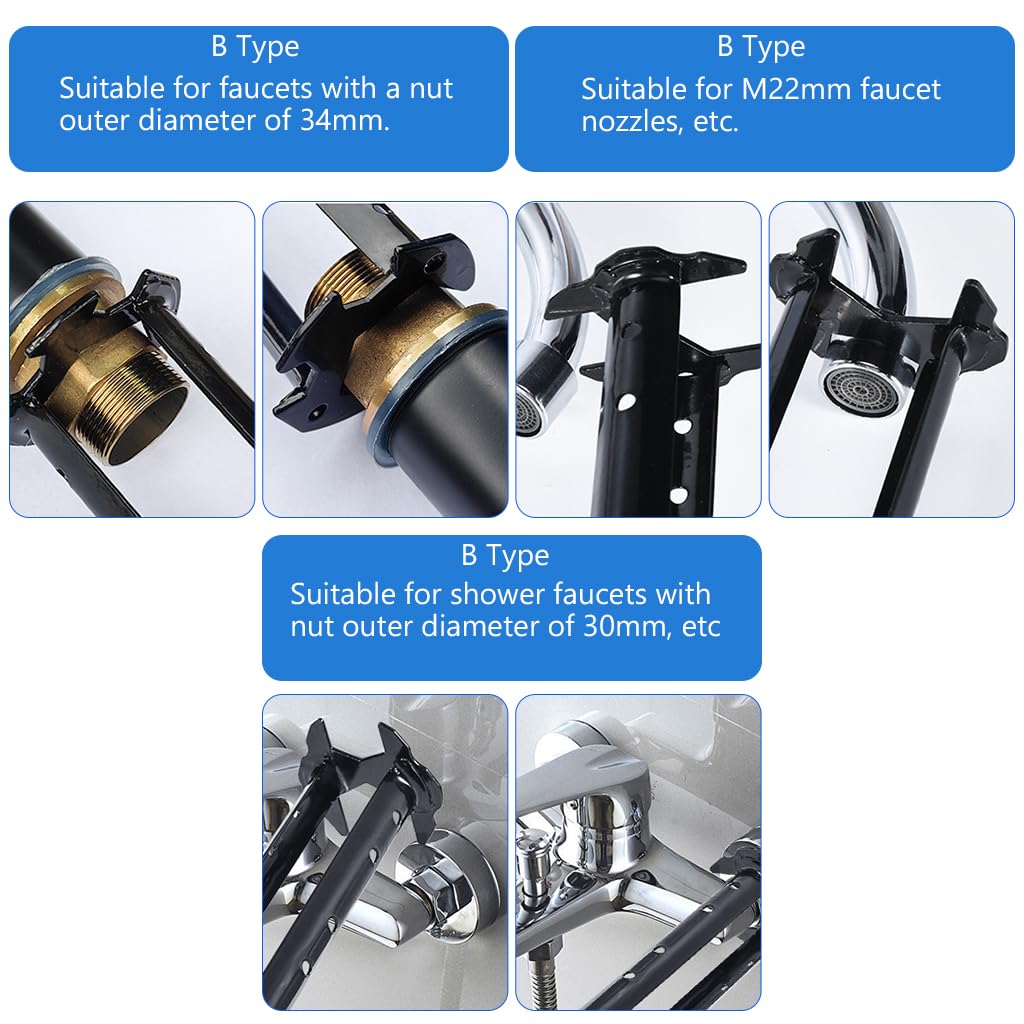 B Type
Suitable for faucets with a nut outer diameter of 34mm.

B Type
Suitable for M22mm faucet nozzles, etc.

B Type
Suitable for shower faucets with nut outer diameter of 30mm, etc