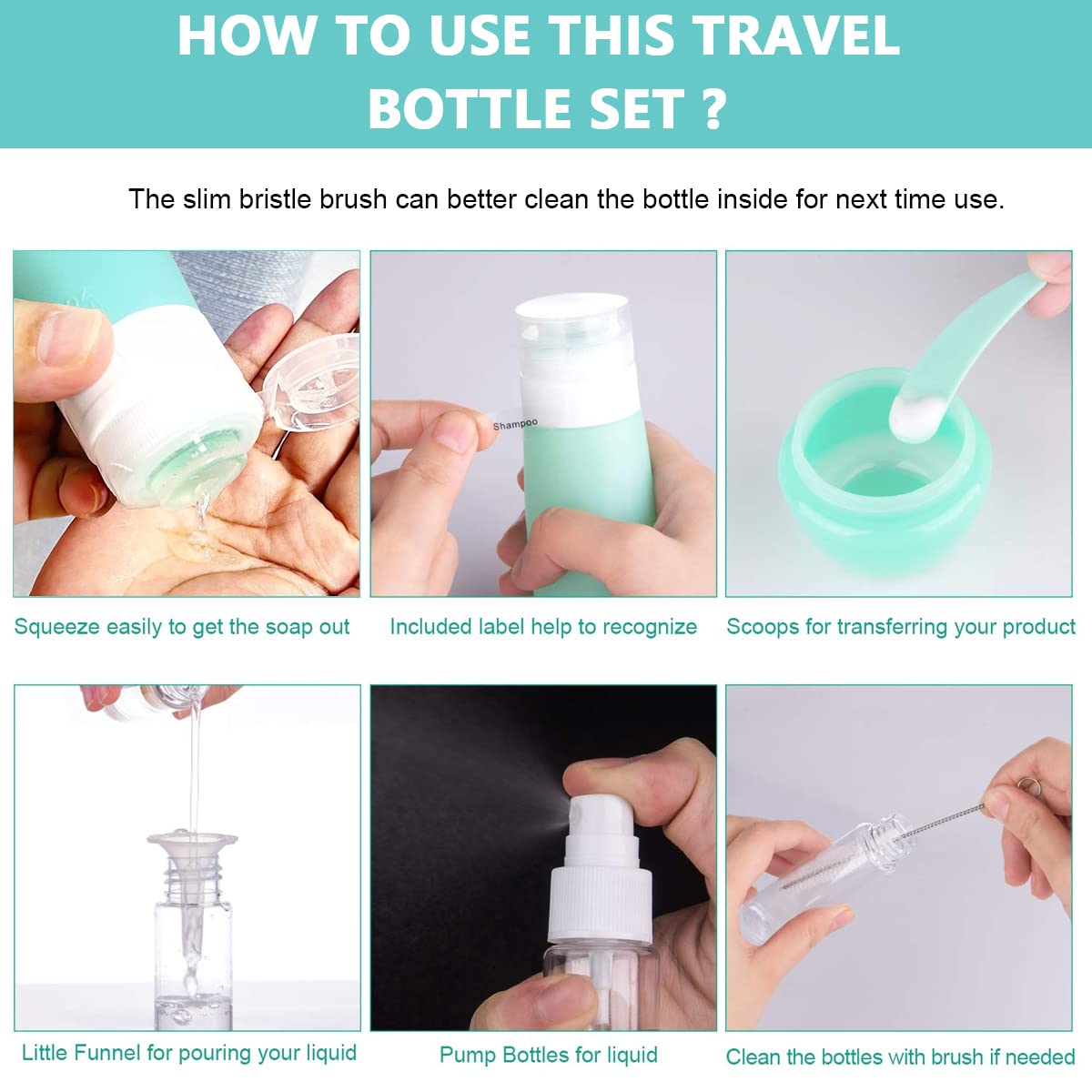 HOW TO USE THIS TRAVEL BOTTLE SET ?

The slim bristle brush can better clean the bottle inside for next time use.

Shampoo

Squeeze easily to get the soap out

Included label help to recognize

Scoops for transferring your product

Little Funnel for pouring your liquid

Pump Bottles for liquid

Clean the bottles with brush if needed