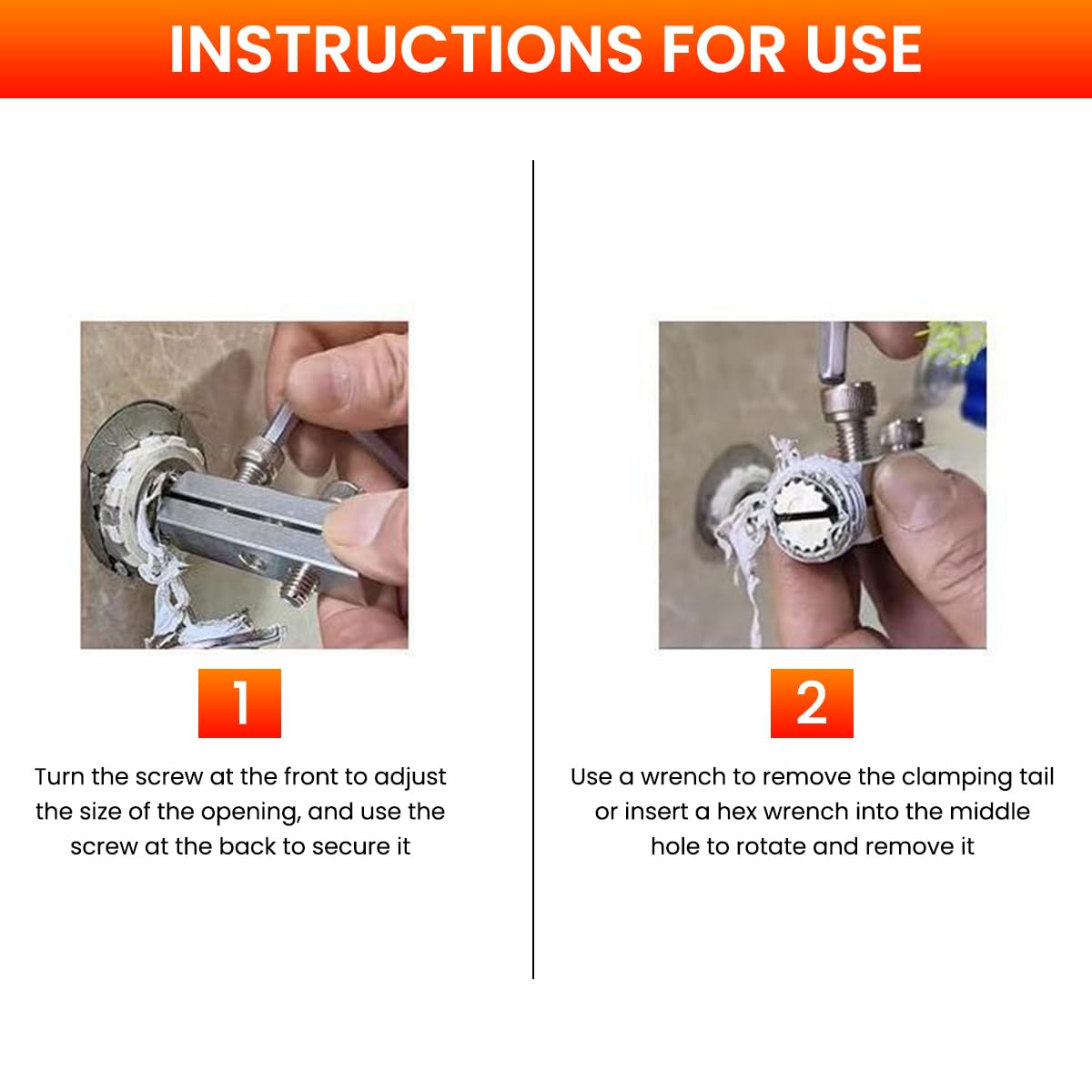 INSTRUCTIONS FOR USE

1

Turn the screw at the front to adjust the size of the opening, and use the screw at the back to secure it

2

Use a wrench to remove the clamping tail or insert a hex wrench into the middle hole to rotate and remove it