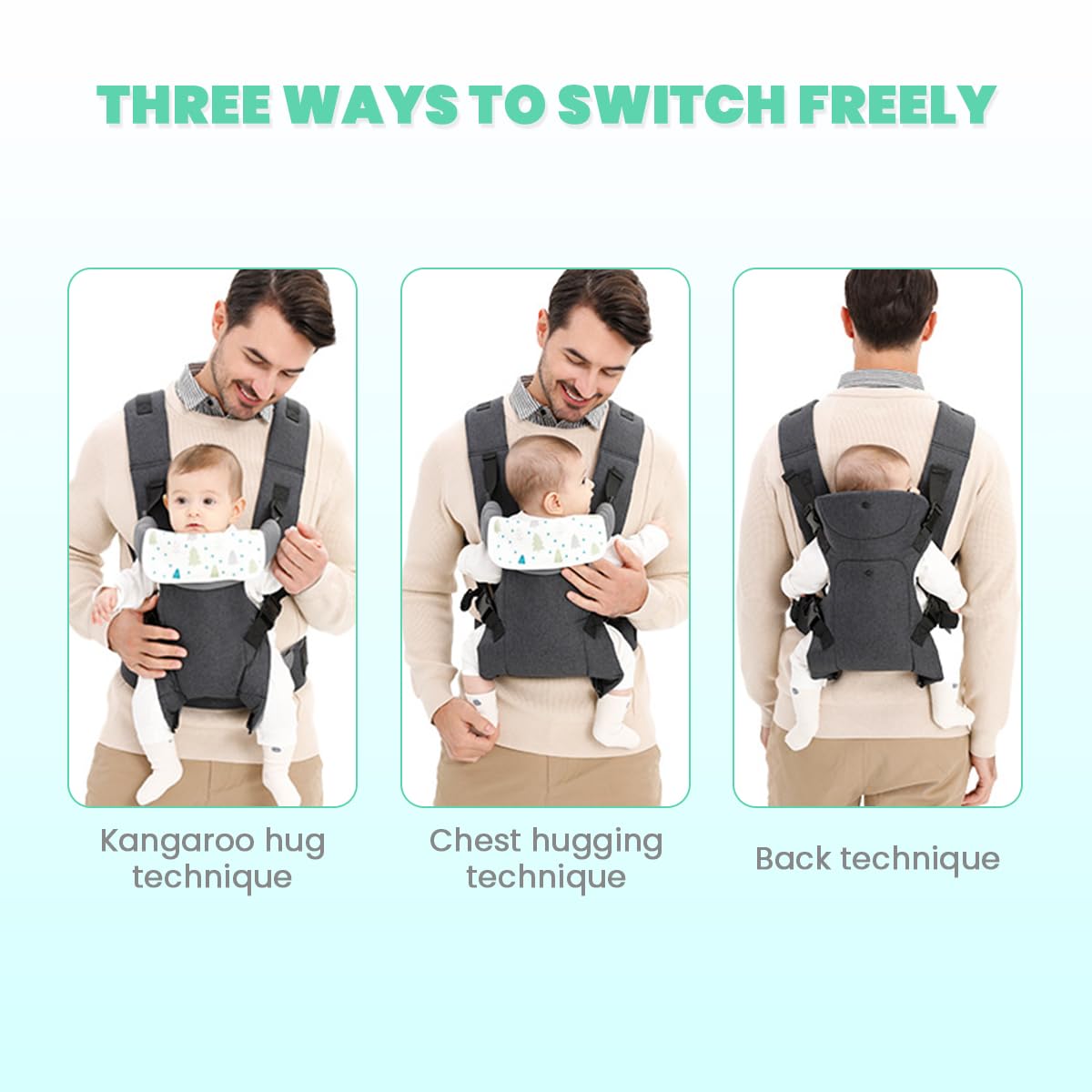 THREE WAYS TO SWITCH FREELY

Kangaroo hug technique

Chest hugging technique

Back technique