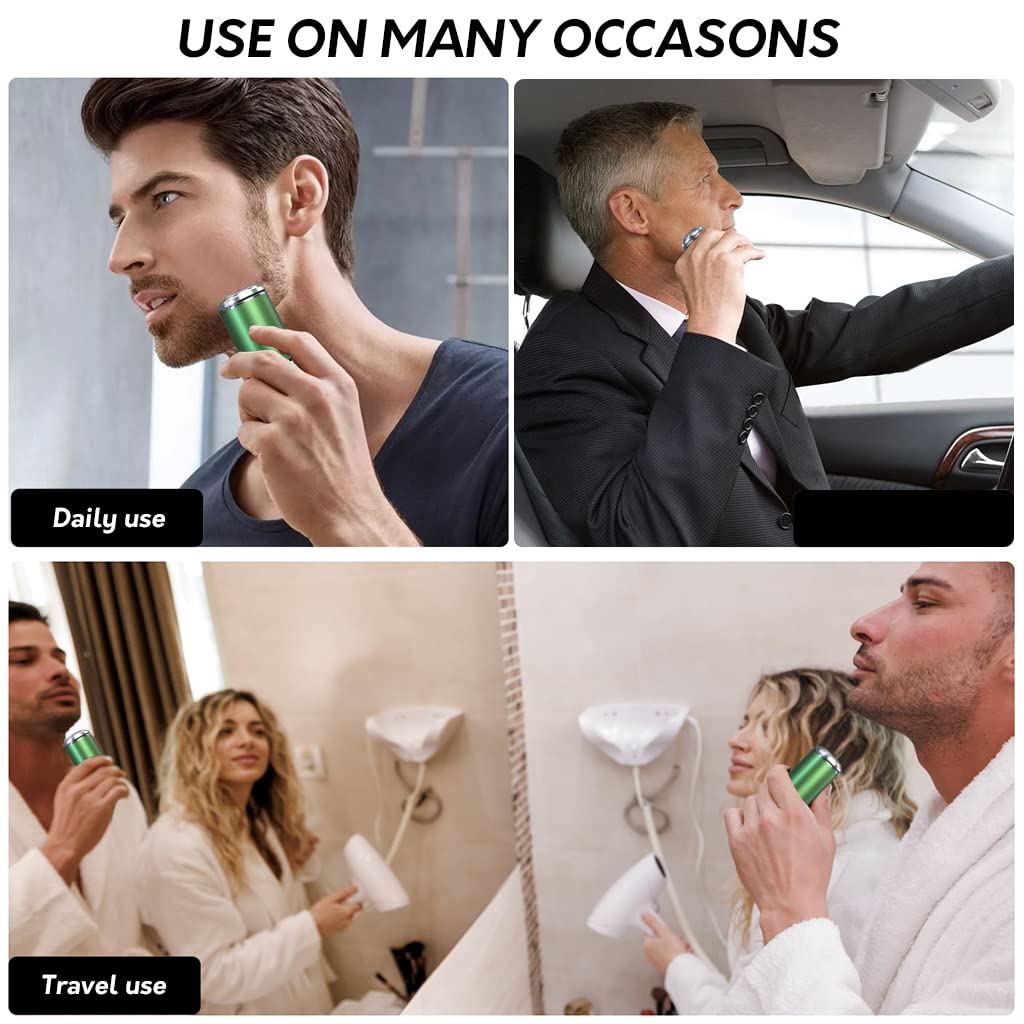 USE ON MANY OCCASONS

Daily use

Travel use