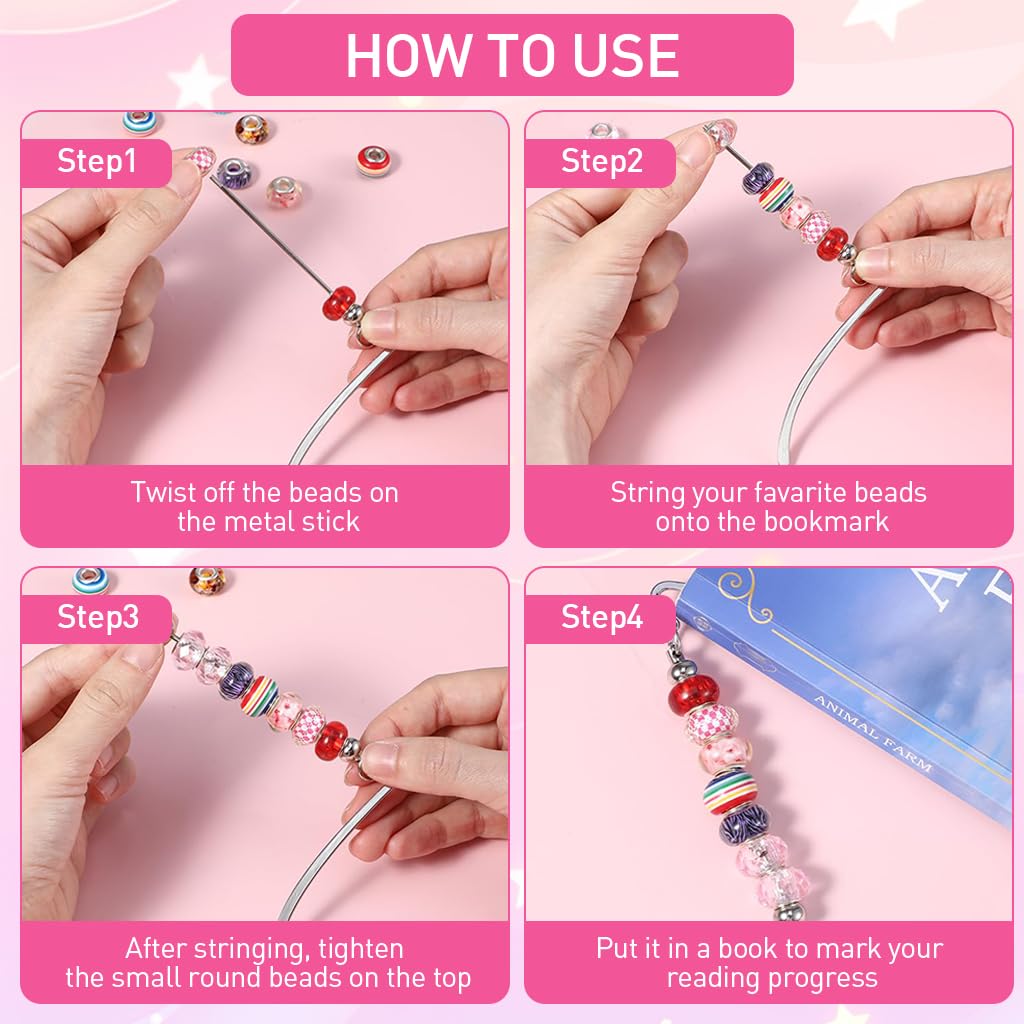 HOW TO USE

Step1

Twist off the beads on the metal stick

Step2

String your favarite beads onto the bookmark

Step3

After stringing, tighten the small round beads on the top

Step4

ANIMAL FARM

Put it in a book to mark your reading progress