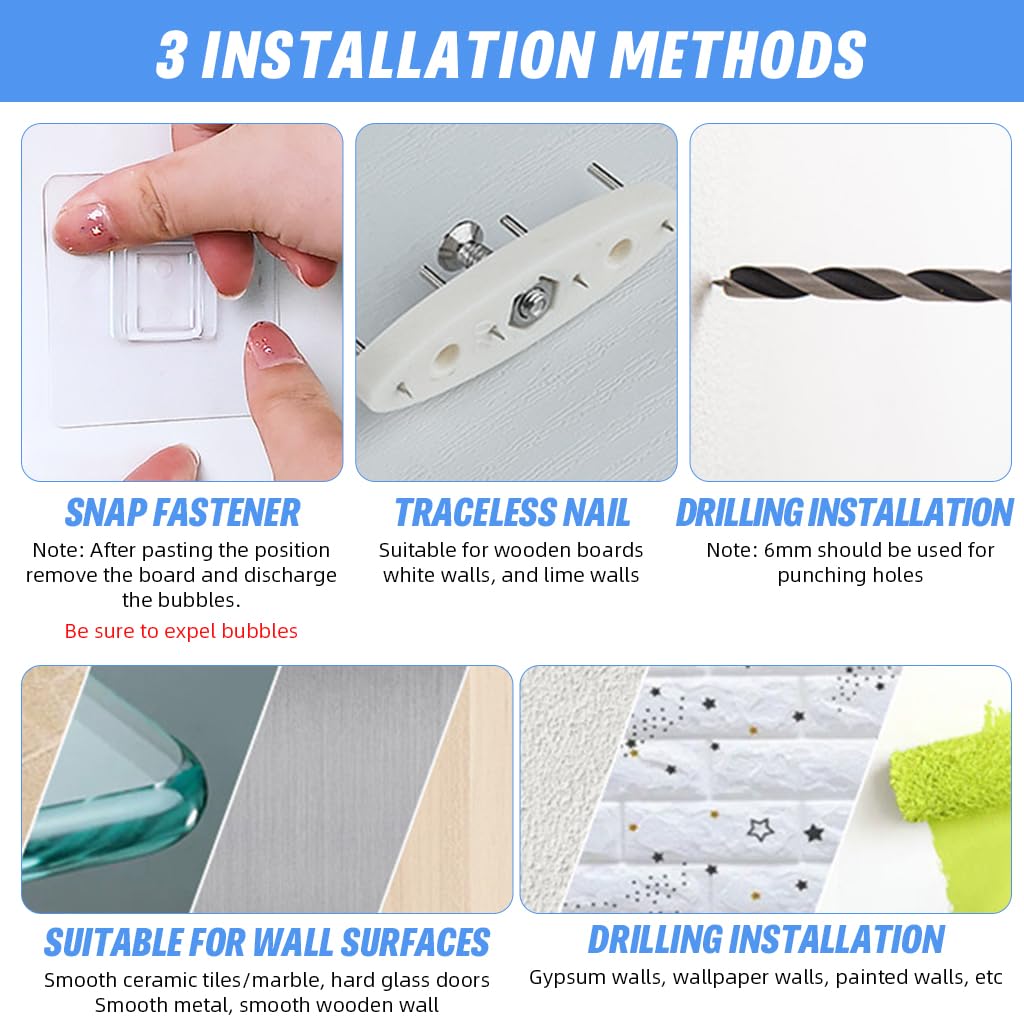 3 INSTALLATION METHODS

SNAP FASTENER
Note: After pasting the position remove the board and discharge the bubbles.
Be sure to expel bubbles

TRACELESS NAIL
Suitable for wooden boards white walls, and lime walls

DRILLING INSTALLATION
Note: 6mm should be used for punching holes

SUITABLE FOR WALL SURFACES
Smooth ceramic tiles/marble, hard glass doors
Smooth metal, smooth wooden wall

DRILLING INSTALLATION
Gypsum walls, wallpaper walls, painted walls, etc